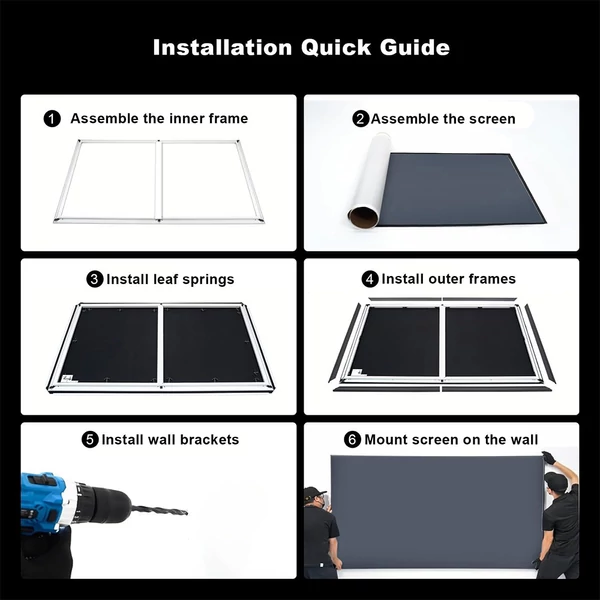 Installation Quick Guide

1 Assemble the inner frame

2 Assemble the screen

3 Install leaf springs

4 Install outer frames

5 Install wall brackets

6 Mount screen on the wall