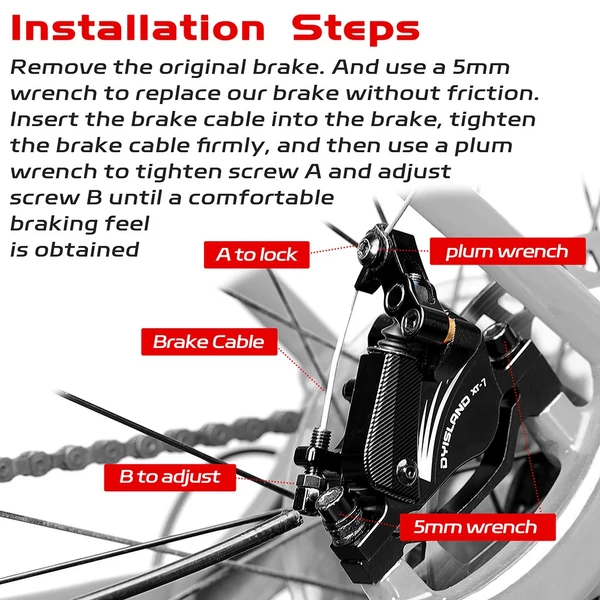 Installation Steps

Remove the original brake. And use a 5mm wrench to replace our brake without friction. Insert the brake cable into the brake, tighten the brake cable firmly, and then use a plum wrench to tighten screw A and adjust screw B until a comfortable braking feel is obtained

A to lock

plum wrench

Brake Cable

DYISLAND XT-7

B to adjust

5mm wrench