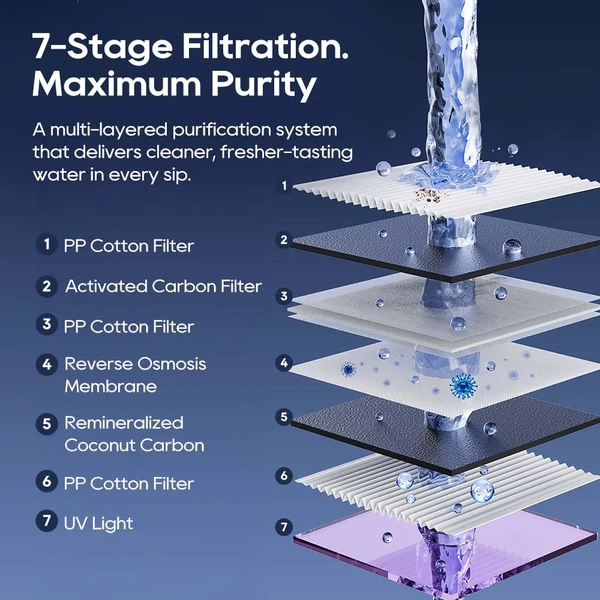 7-Stage Filtration. Maximum Purity

A multi-layered purification system that delivers cleaner, fresher-tasting water in every sip.

1 PP Cotton Filter

2 Activated Carbon Filter

3 PP Cotton Filter

4 Reverse Osmosis Membrane

5 Remineralized Coconut Carbon

6 PP Cotton Filter

7 UV Light

1
2
3
4
5
6
7