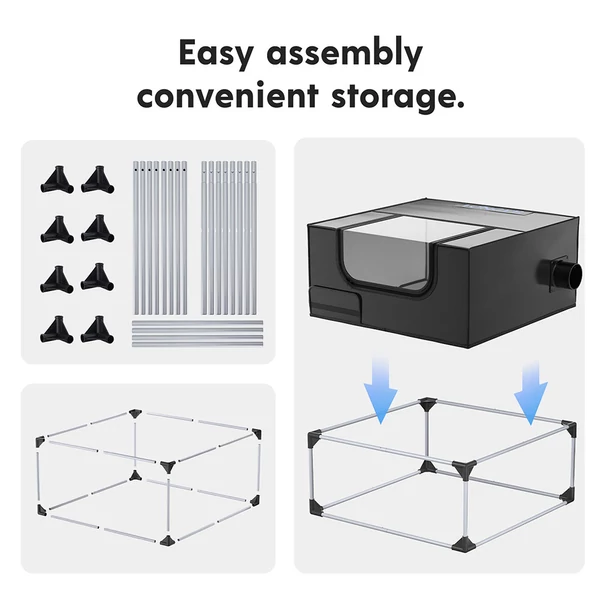 Easy assembly convenient storage.