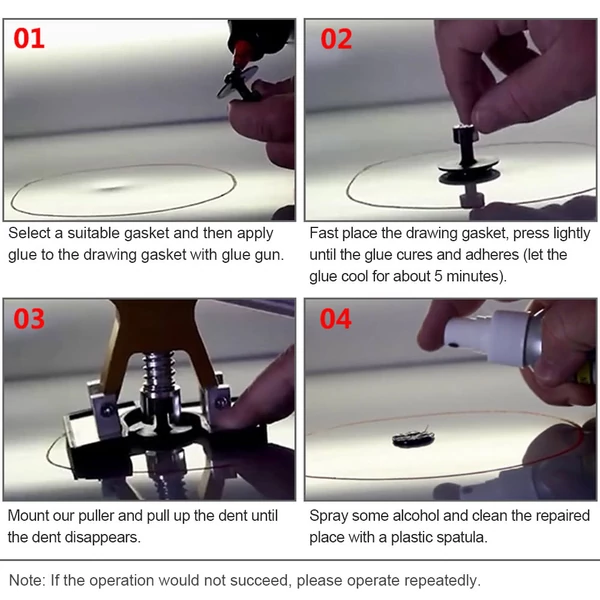 01

Select a suitable gasket and then apply glue to the drawing gasket with glue gun.

02

Fast place the drawing gasket, press lightly until the glue cures and adheres (let the glue cool for about 5 minutes).

03

Mount our puller and pull up the dent until the dent disappears.

04

Spray some alcohol and clean the repaired place with a plastic spatula.

Note: If the operation would not succeed, please operate repeatedly.