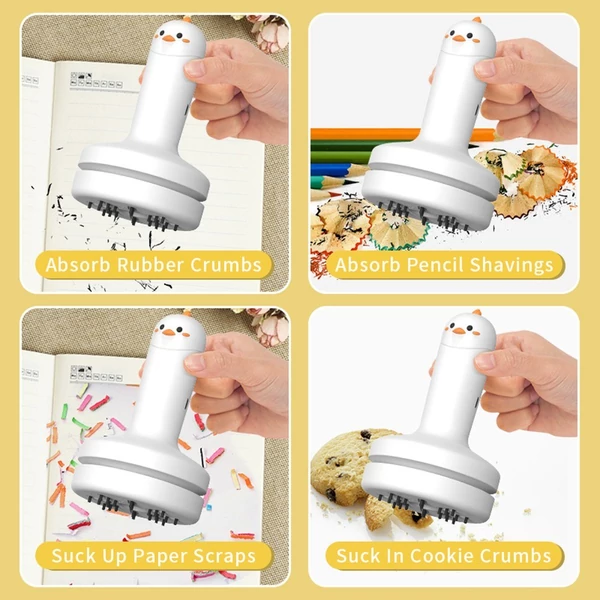 Absorb Rubber Crumbs

Absorb Pencil Shavings

Suck Up Paper Scraps

Suck In Cookie Crumbs