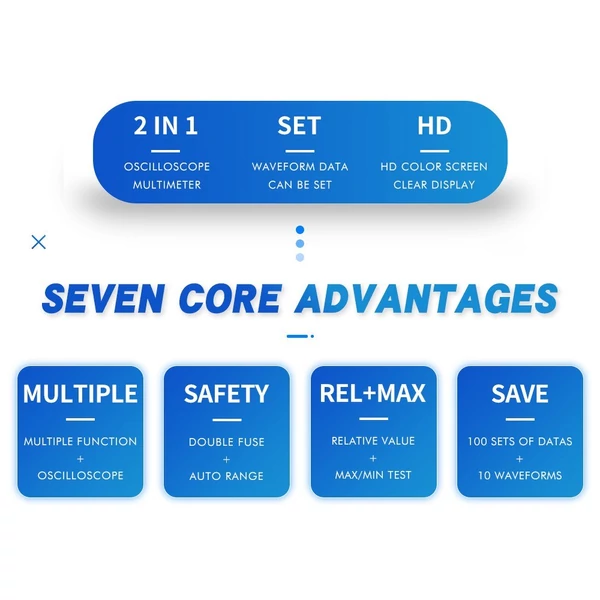 2 IN 1

OSCILLOSCOPE
MULTIMETER

SET

WAVEFORM DATA
CAN BE SET

HD

HD COLOR SCREEN
CLEAR DISPLAY

SEVEN CORE ADVANTAGES

MULTIPLE

MULTIPLE FUNCTION
+
OSCILLOSCOPE

SAFETY

DOUBLE FUSE
+
AUTO RANGE

REL+MAX

RELATIVE VALUE
+
MAX/MIN TEST

SAVE

100 SETS OF DATAS
+
10 WAVEFORMS