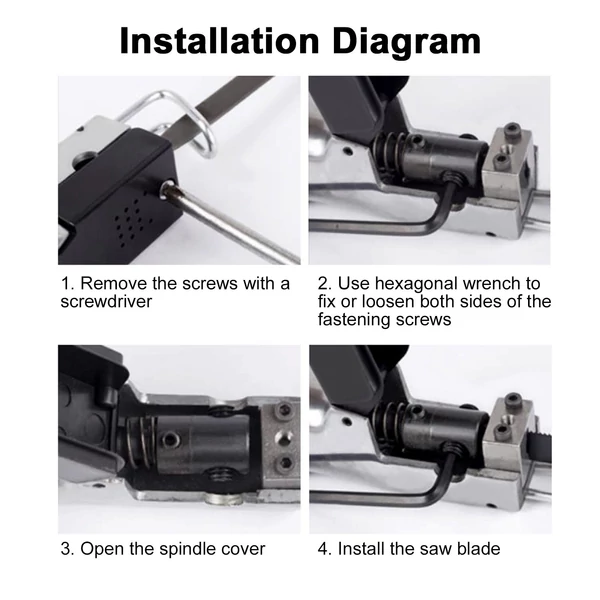 Installation Diagram

1. Remove the screws with a screwdriver

2. Use hexagonal wrench to fix or loosen both sides of the fastening screws

3. Open the spindle cover

4. Install the saw blade