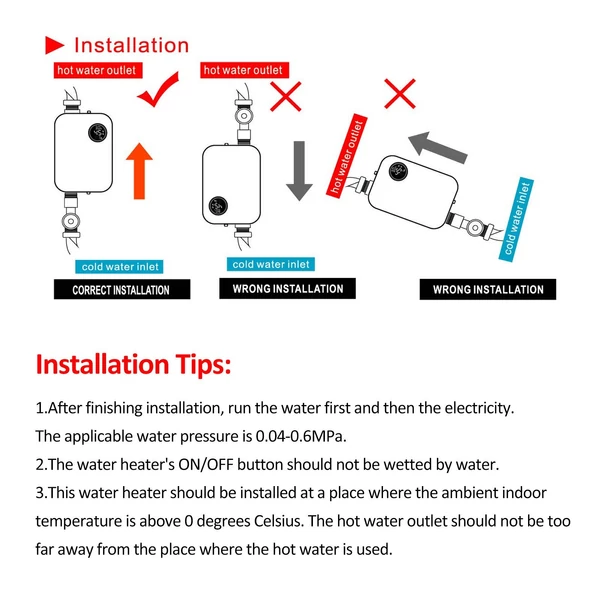 Installation

hot water outlet

cold water inlet

CORRECT INSTALLATION

hot water outlet

cold water inlet

WRONG INSTALLATION

hot water outlet

cold water inlet

WRONG INSTALLATION

Installation Tips:

1.After finishing installation, run the water first and then the electricity. The applicable water pressure is 0.04-0.6MPa.

2.The water heater's ON/OFF button should not be wetted by water.

3.This water heater should be installed at a place where the ambient indoor temperature is above 0 degrees Celsius. The hot water outlet should not be too far away from the place where the hot water is used.