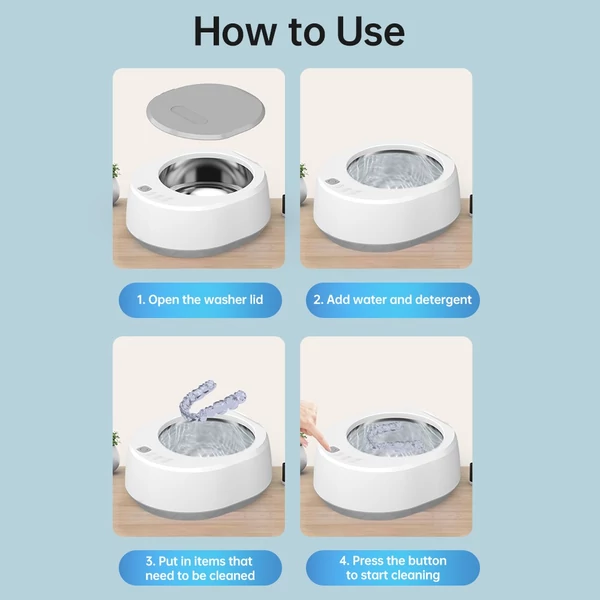 How to Use

1. Open the washer lid

2. Add water and detergent

3. Put in items that need to be cleaned

4. Press the button to start cleaning