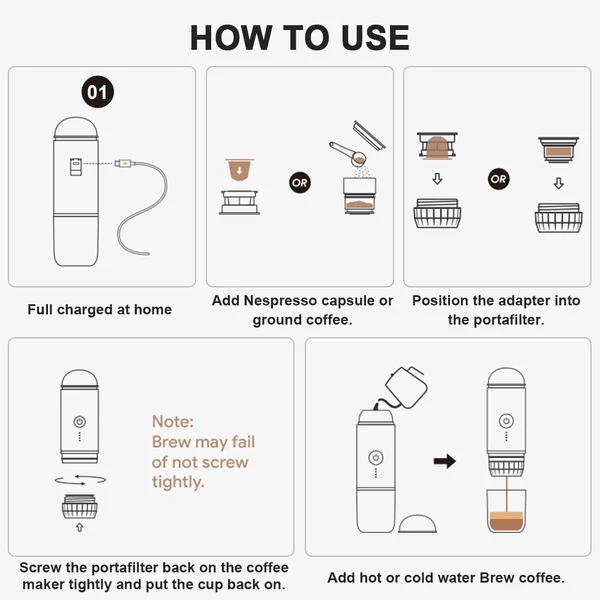 HOW TO USE

01

Full charged at home

OR

Add Nespresso capsule or ground coffee.

OR

Position the adapter into the portafilter.

Note: Brew may fail of not screw tightly.

Screw the portafilter back on the coffee maker tightly and put the cup back on.

Add hot or cold water Brew coffee.