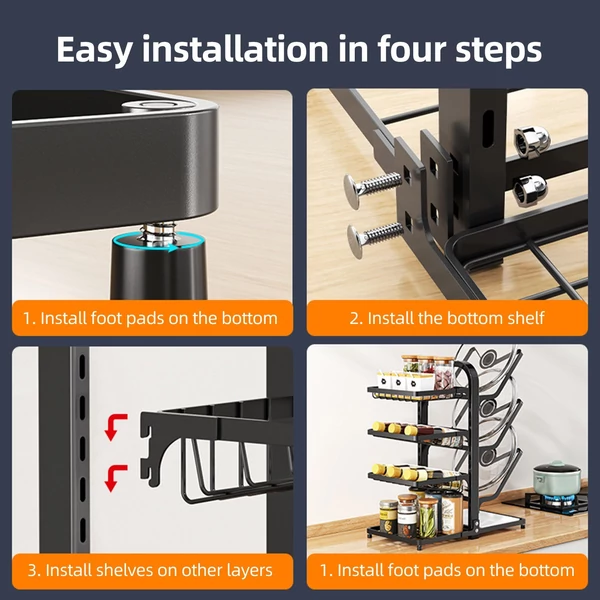 Easy installation in four steps

1. Install foot pads on the bottom

2. Install the bottom shelf

3. Install shelves on other layers

1. Install foot pads on the bottom