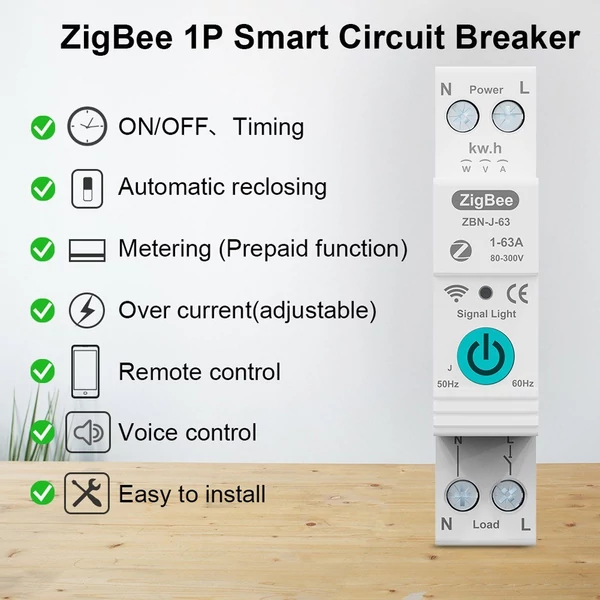 ZigBee 1P Smart Circuit Breaker

ON/OFF、Timing

Automatic reclosing

Metering (Prepaid function)

Over current(adjustable)

Remote control

Voice control

Easy to install

N Power L

kw.h

W V A

ZigBee

ZBN-J-63

1-63A

80-300V

CE

Signal Light

J

50Hz 60Hz

N L

N Load L