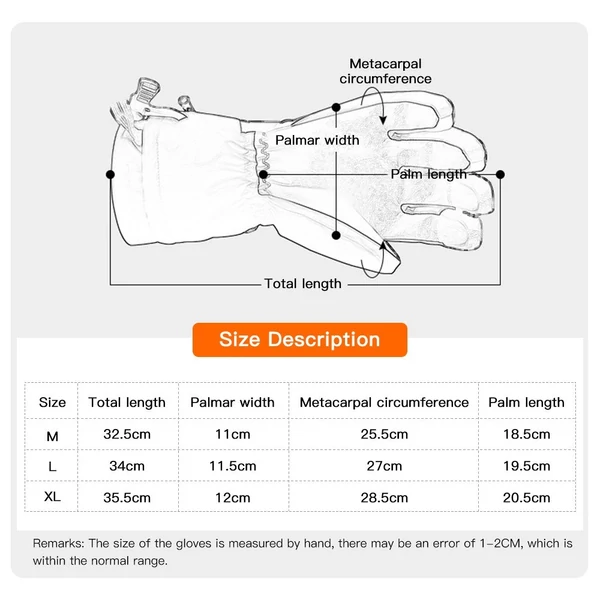 Metacarpal circumference

Palmar width

Palm length

Total length

Size Description

| Size | Total length | Palmar width | Metacarpal circumference | Palm length |
|---|---|---|---|---|
| M | 32.5cm | 11cm | 25.5cm | 18.5cm |
| L | 34cm | 11.5cm | 27cm | 19.5cm |
| XL | 35.5cm | 12cm | 28.5cm | 20.5cm |

Remarks: The size of the gloves is measured by hand, there may be an error of 1-2CM, which is within the normal range.