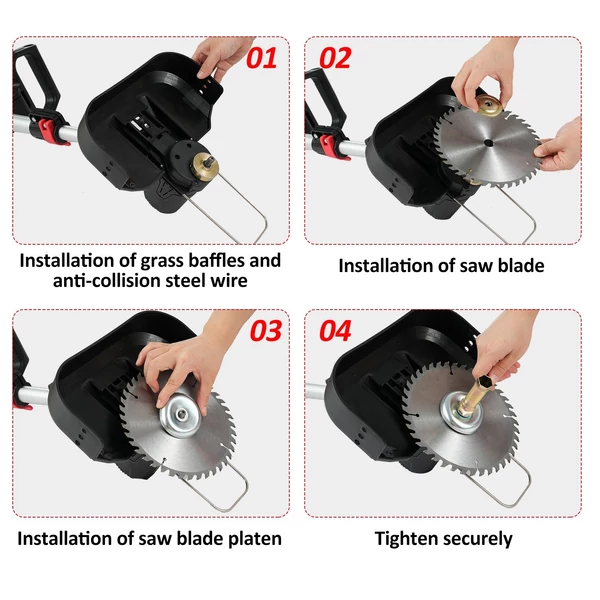 01

Installation of grass baffles and anti-collision steel wire

02

Installation of saw blade

03

Installation of saw blade platen

04

Tighten securely