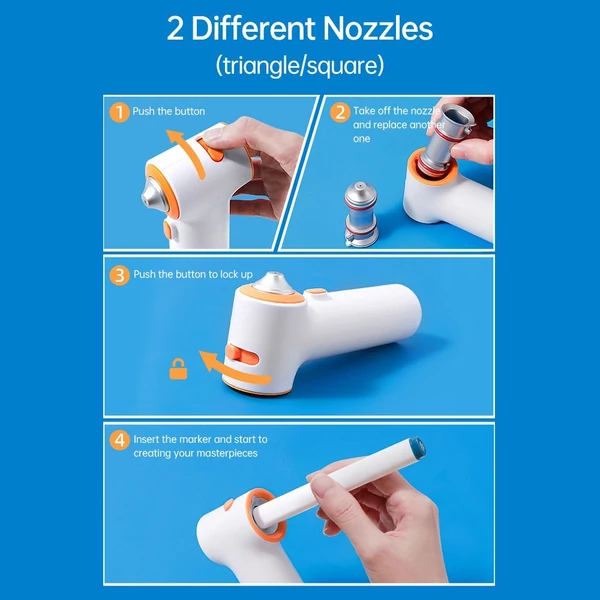 2 Different Nozzles
(triangle/square)

1 Push the button

2 Take off the nozzle and replace another one

3 Push the button to lock up

4 Insert the marker and start to creating your masterpieces