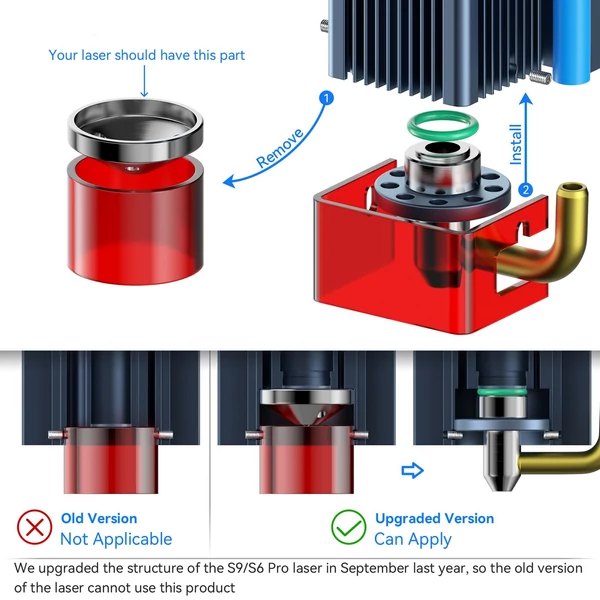 Your laser should have this part

1
Remove

Install
2

Old Version
Not Applicable

Upgraded Version
Can Apply

We upgraded the structure of the S9/S6 Pro laser in September last year, so the old version of the laser cannot use this product