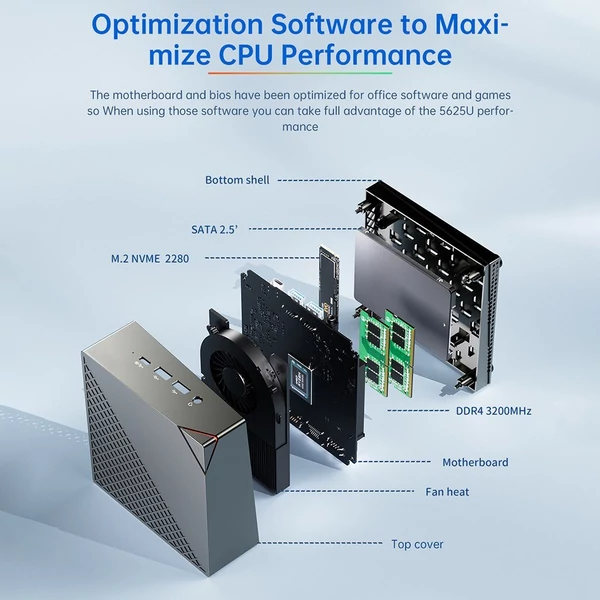 Optimization Software to Maximize CPU Performance

The motherboard and bios have been optimized for office software and games so When using those software you can take full advantage of the 5625U performance

Bottom shell

SATA 2.5'

M.2 NVME 2280

DDR4 3200MHz

Motherboard

Fan heat

Top cover