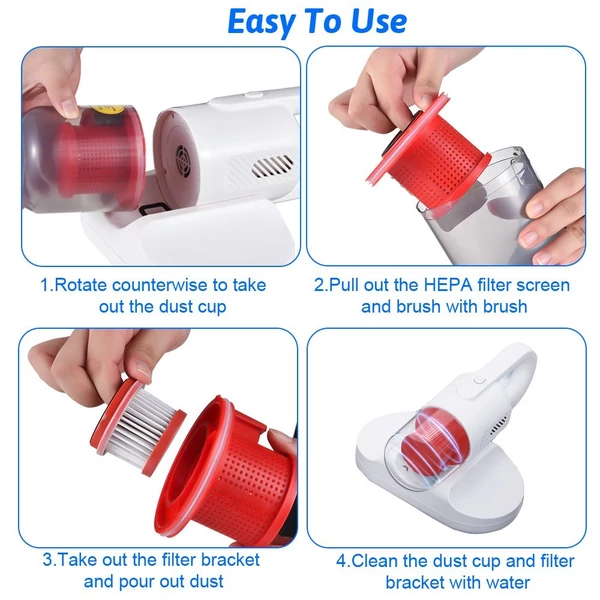 Easy To Use

1.Rotate counterwise to take out the dust cup

2.Pull out the HEPA filter screen and brush with brush

3.Take out the filter bracket and pour out dust

4.Clean the dust cup and filter bracket with water