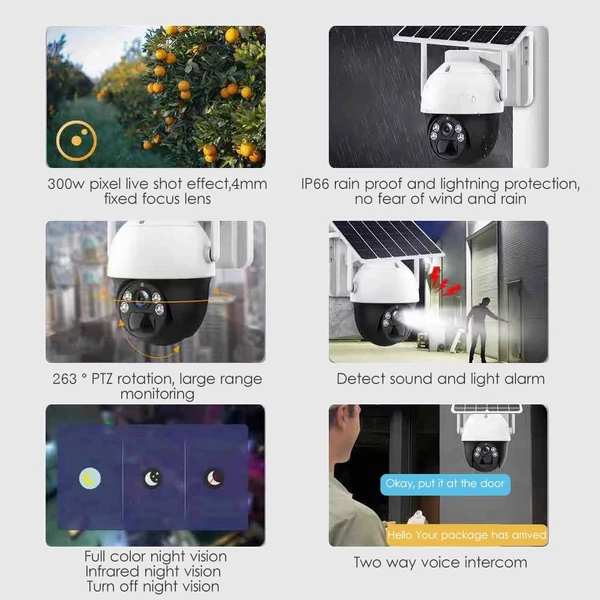 300w pixel live shot effect,4mm fixed focus lens

IP66 rain proof and lightning protection, no fear of wind and rain

263 ° PTZ rotation, large range monitoring

Detect sound and light alarm

Full color night vision
Infrared night vision
Turn off night vision

Okay, put it at the door

Hello Your package has arrived

Two way voice intercom