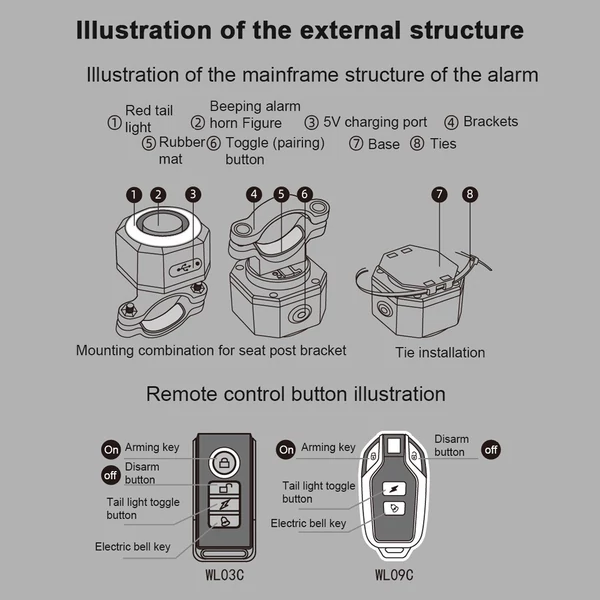 Illustration of the external structure

Illustration of the mainframe structure of the alarm

① Red tail light ② Beeping alarm horn Figure ③ 5V charging port ④ Brackets
⑤ Rubber mat ⑥ Toggle (pairing) button ⑦ Base ⑧ Ties

1 2 3 4 5 6 7 8

Mounting combination for seat post bracket

Tie installation

Remote control button illustration

On Arming key
off Disarm button
Tail light toggle button
Electric bell key
WL03C

On Arming key
Disarm button off
Tail light toggle button
Electric bell key
WL09C