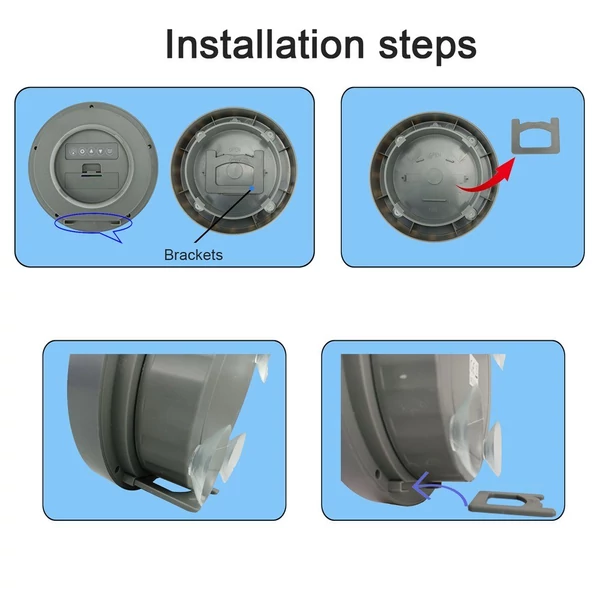 Installation steps

Brackets