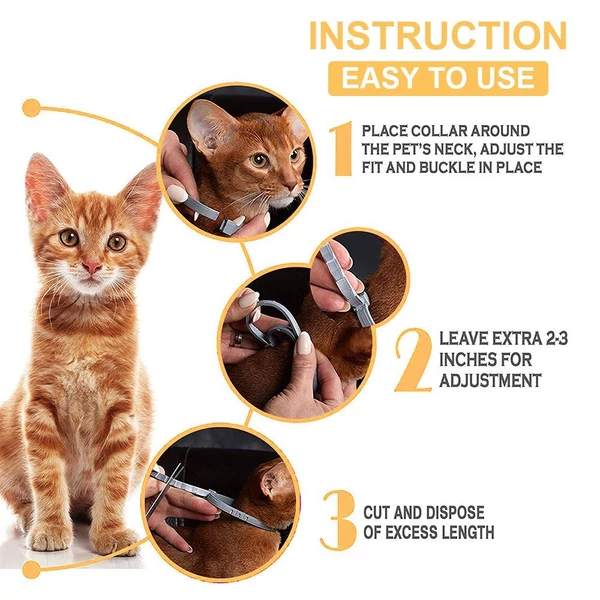 INSTRUCTION
EASY TO USE

1 PLACE COLLAR AROUND THE PET'S NECK, ADJUST THE FIT AND BUCKLE IN PLACE

2 LEAVE EXTRA 2-3 INCHES FOR ADJUSTMENT

3 CUT AND DISPOSE OF EXCESS LENGTH