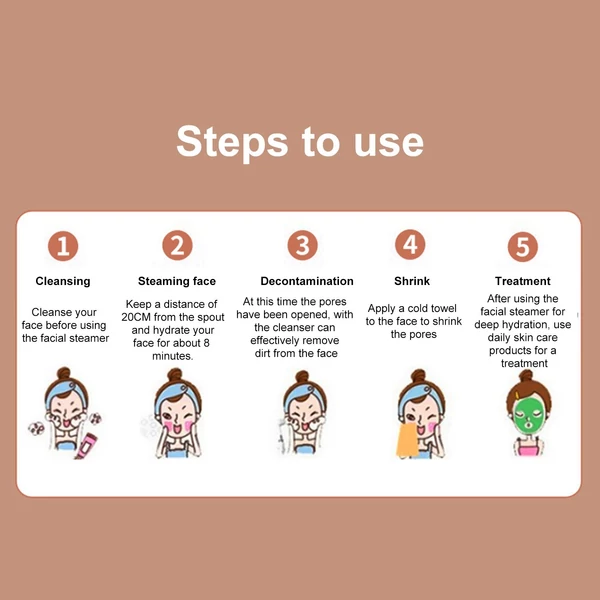 Steps to use

1
Cleansing
Cleanse your face before using the facial steamer

2
Steaming face
Keep a distance of 20CM from the spout and hydrate your face for about 8 minutes.

3
Decontamination
At this time the pores have been opened, with the cleanser can effectively remove dirt from the face

4
Shrink
Apply a cold towel to the face to shrink the pores

5
Treatment
After using the facial steamer for deep hydration, use daily skin care products for a treatment