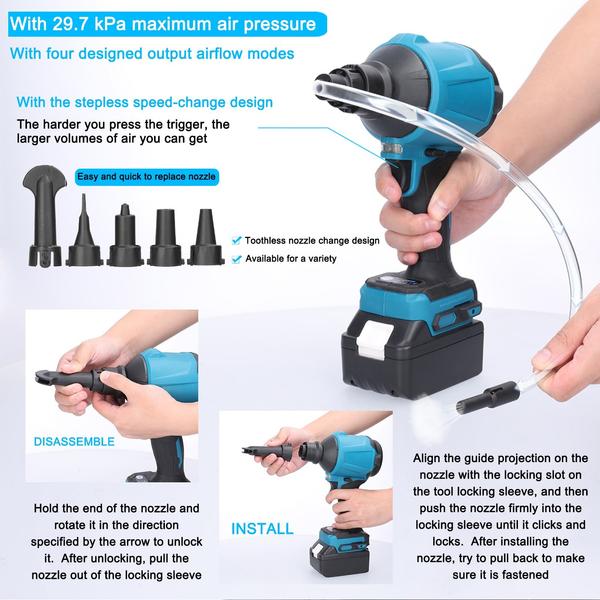 With 29.7 kPa maximum air pressure

With four designed output airflow modes

With the stepless speed-change design

The harder you press the trigger, the larger volumes of air you can get

Easy and quick to replace nozzle

Toothless nozzle change design

Available for a variety

DISASSEMBLE

Hold the end of the nozzle and rotate it in the direction specified by the arrow to unlock it. After unlocking, pull the nozzle out of the locking sleeve

INSTALL

Align the guide projection on the nozzle with the locking slot on the tool locking sleeve, and then push the nozzle firmly into the locking sleeve until it clicks and locks. After installing the nozzle, try to pull back to make sure it is fastened