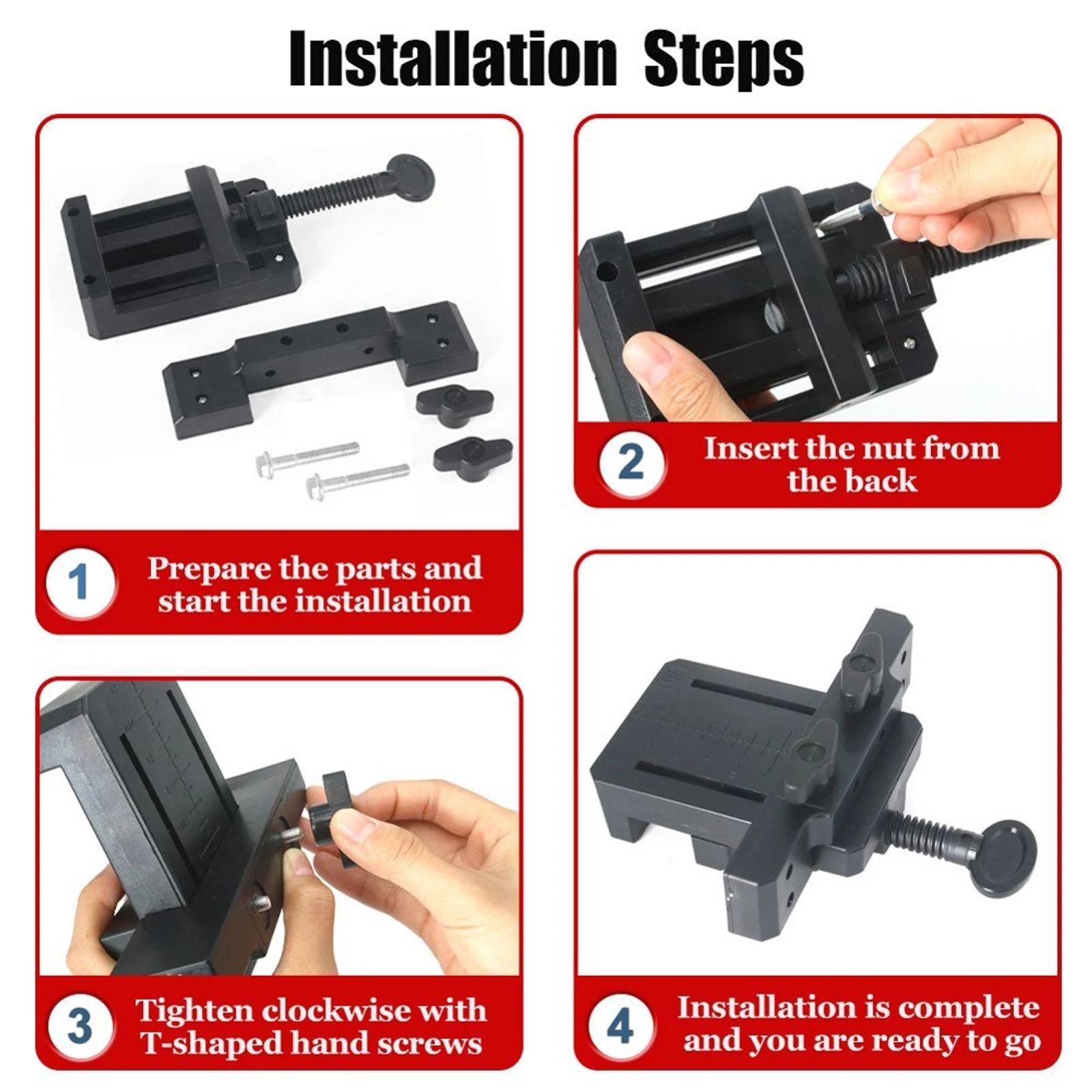 Installation Steps

1 Prepare the parts and start the installation

2 Insert the nut from the back

3 Tighten clockwise with T-shaped hand screws

4 Installation is complete and you are ready to go