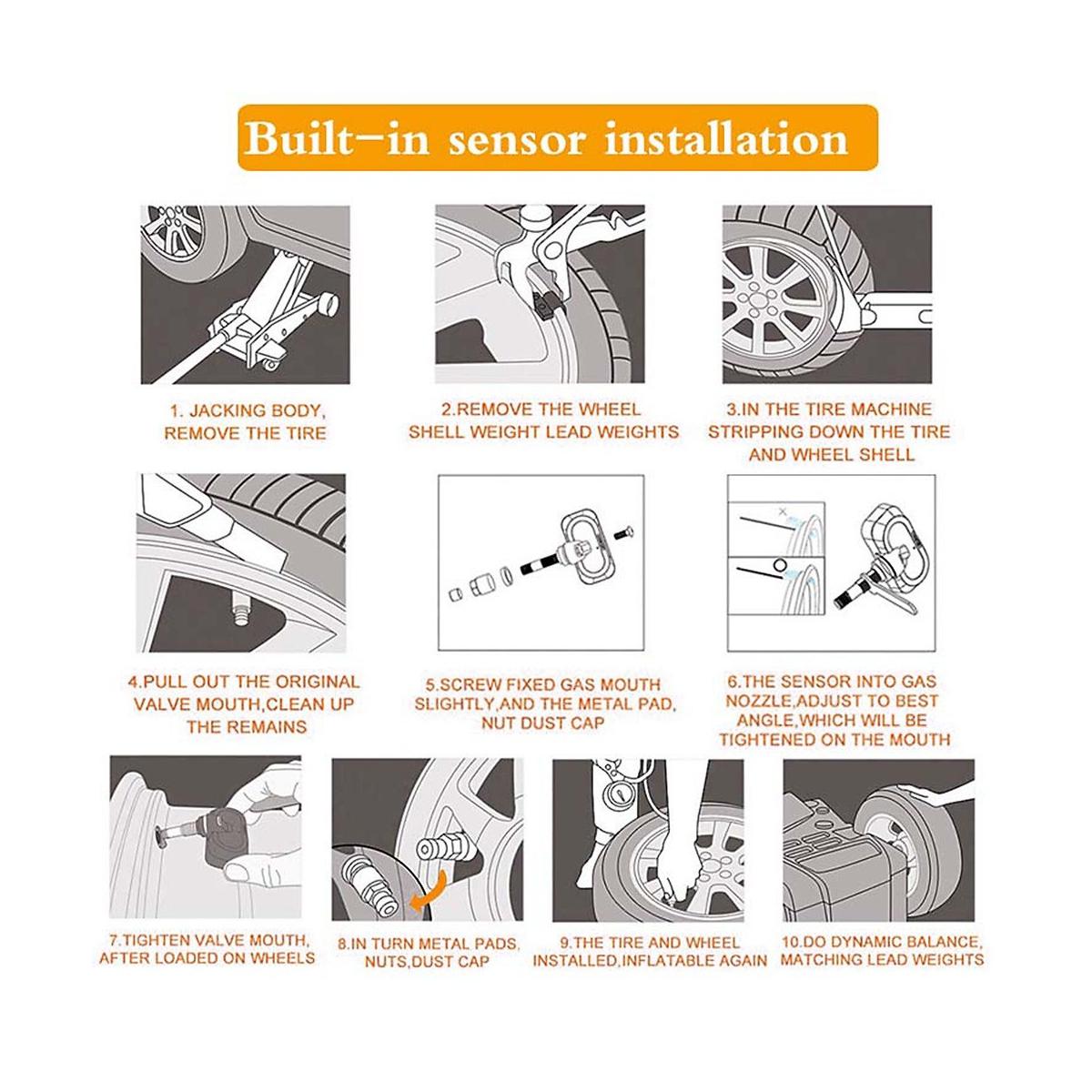 Built-in sensor installation

1. JACKING BODY, REMOVE THE TIRE

2.REMOVE THE WHEEL SHELL WEIGHT LEAD WEIGHTS

3.IN THE TIRE MACHINE STRIPPING DOWN THE TIRE AND WHEEL SHELL

4.PULL OUT THE ORIGINAL VALVE MOUTH,CLEAN UP THE REMAINS

5.SCREW FIXED GAS MOUTH SLIGHTLY,AND THE METAL PAD, NUT DUST CAP

6.THE SENSOR INTO GAS NOZZLE,ADJUST TO BEST ANGLE,WHICH WILL BE TIGHTENED ON THE MOUTH

7.TIGHTEN VALVE MOUTH, AFTER LOADED ON WHEELS

8.IN TURN METAL PADS, NUTS,DUST CAP

9.THE TIRE AND WHEEL INSTALLED,INFLATABLE AGAIN

10.DO DYNAMIC BALANCE, MATCHING LEAD WEIGHTS