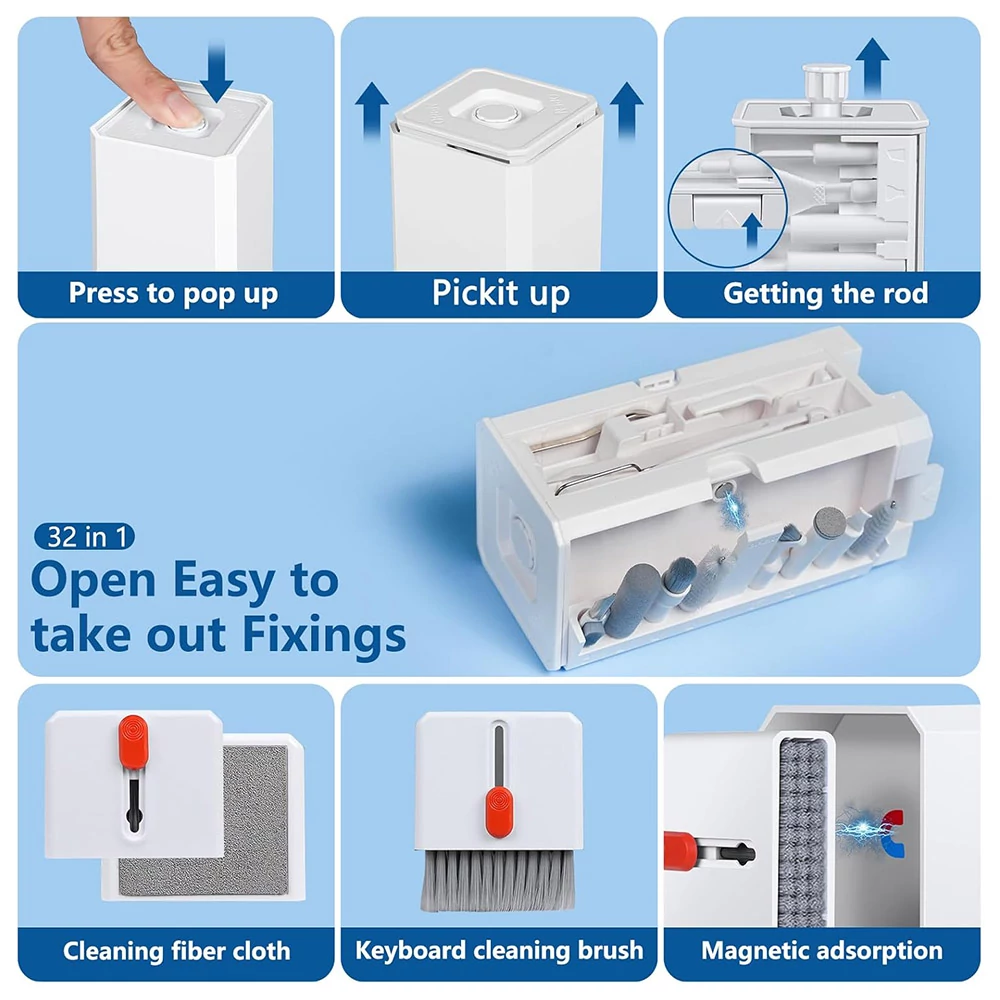 Press to pop up

Pickit up

Getting the rod

32 in 1

Open Easy to take out Fixings

Cleaning fiber cloth

Keyboard cleaning brush

Magnetic adsorption