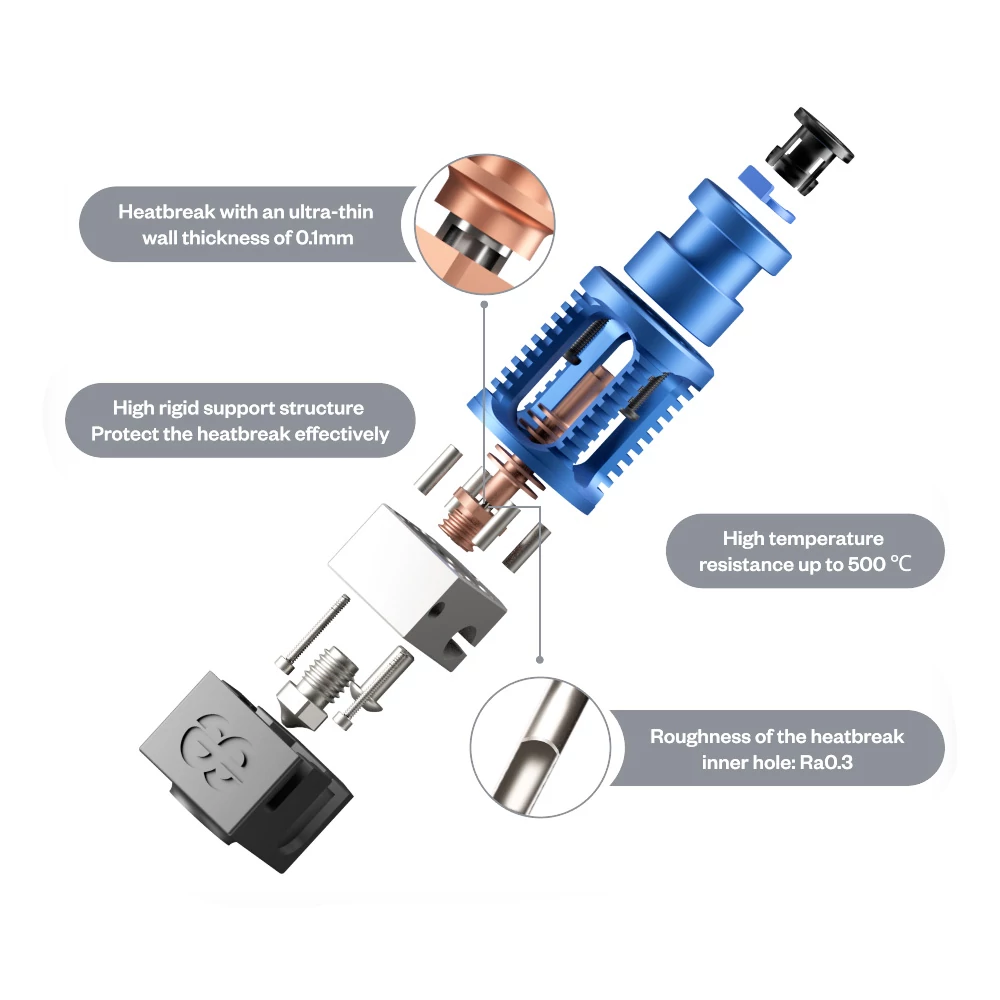 Heatbreak with an ultra-thin wall thickness of 0.1mm

High rigid support structure
Protect the heatbreak effectively

High temperature resistance up to 500 ℃

Roughness of the heatbreak inner hole: Ra0.3