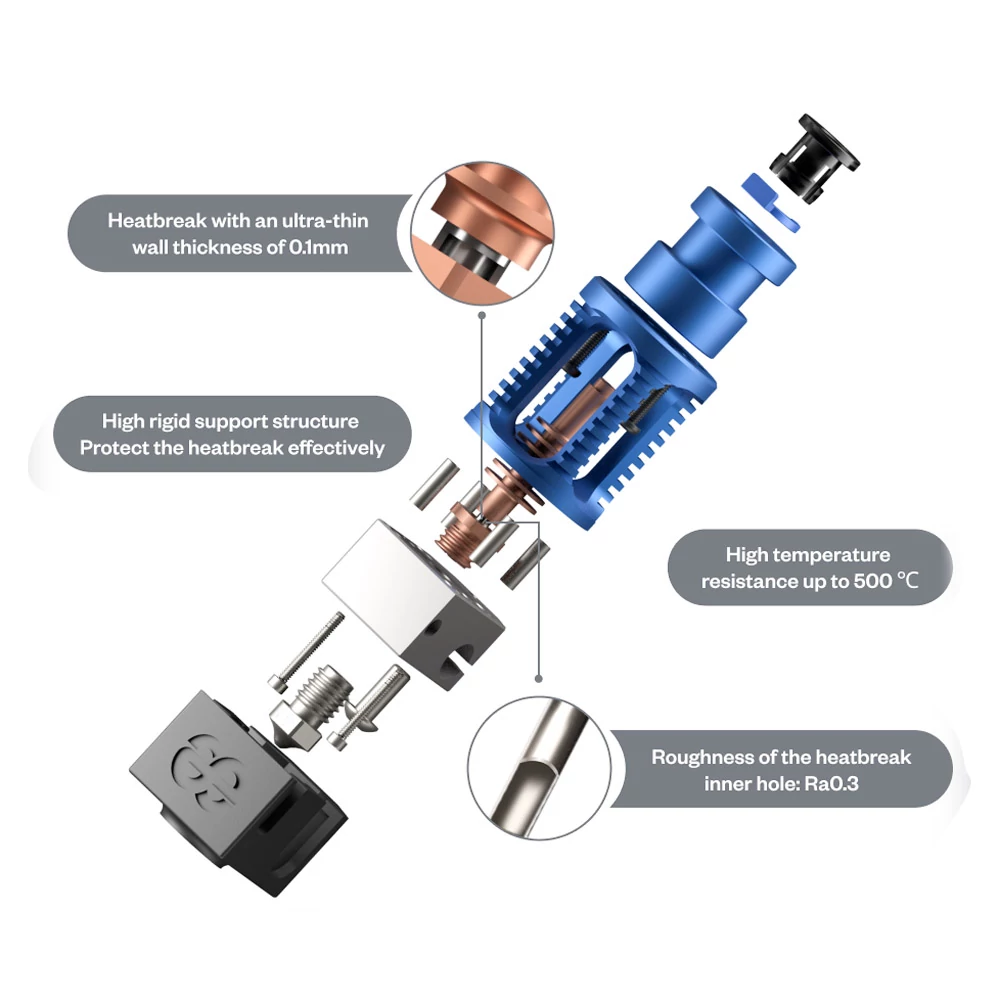 Heatbreak with an ultra-thin wall thickness of 0.1mm

High rigid support structure
Protect the heatbreak effectively

High temperature resistance up to 500 ℃

Roughness of the heatbreak inner hole: Ra0.3