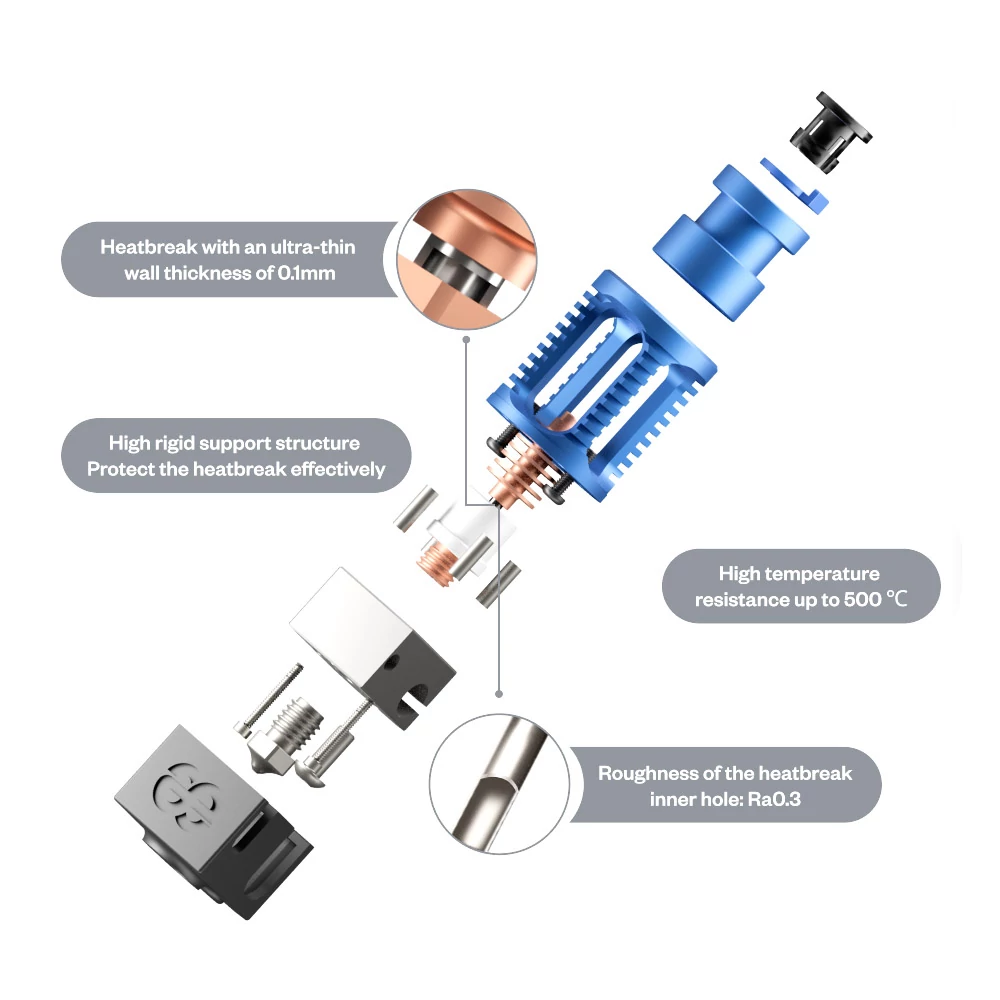 Heatbreak with an ultra-thin wall thickness of 0.1mm

High rigid support structure
Protect the heatbreak effectively

High temperature resistance up to 500 ℃

Roughness of the heatbreak inner hole: Ra0.3