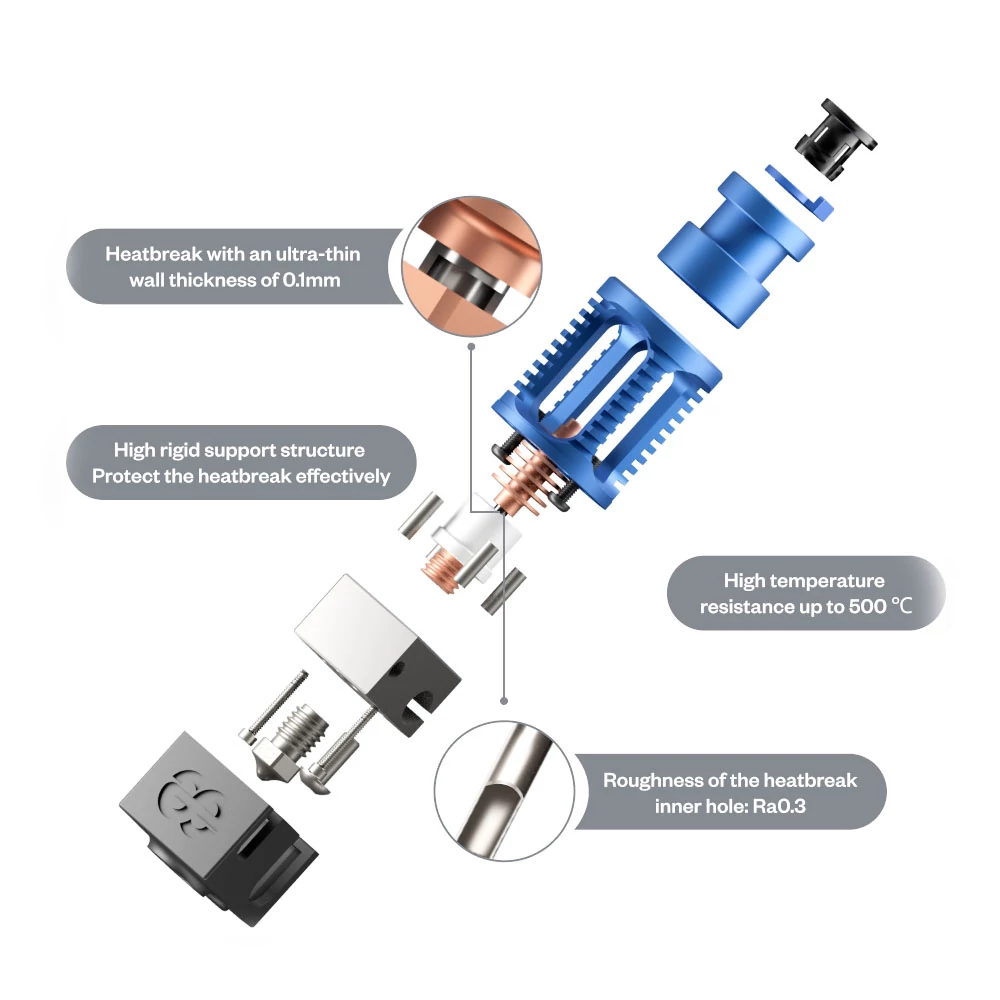 Heatbreak with an ultra-thin wall thickness of 0.1mm

High rigid support structure
Protect the heatbreak effectively

High temperature resistance up to 500 ℃

Roughness of the heatbreak inner hole: Ra0.3