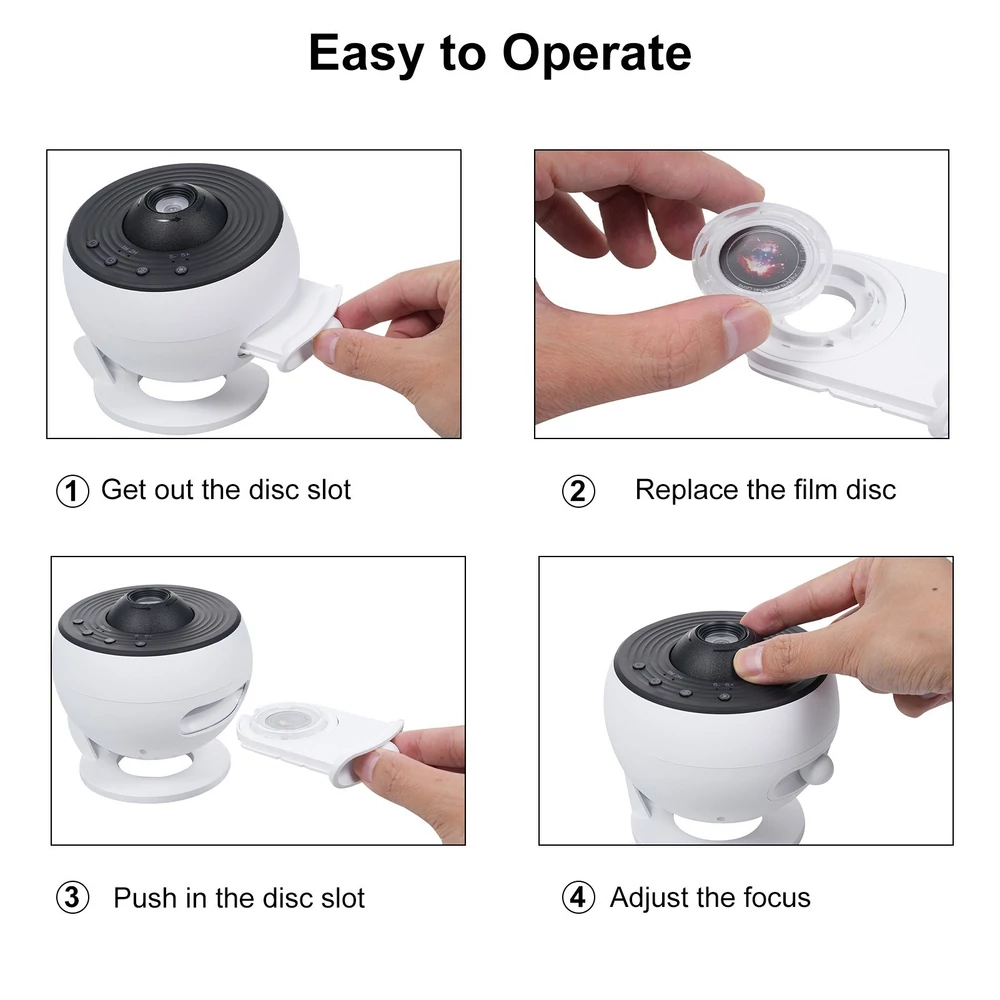 Easy to Operate

① Get out the disc slot

② Replace the film disc

③ Push in the disc slot

④ Adjust the focus