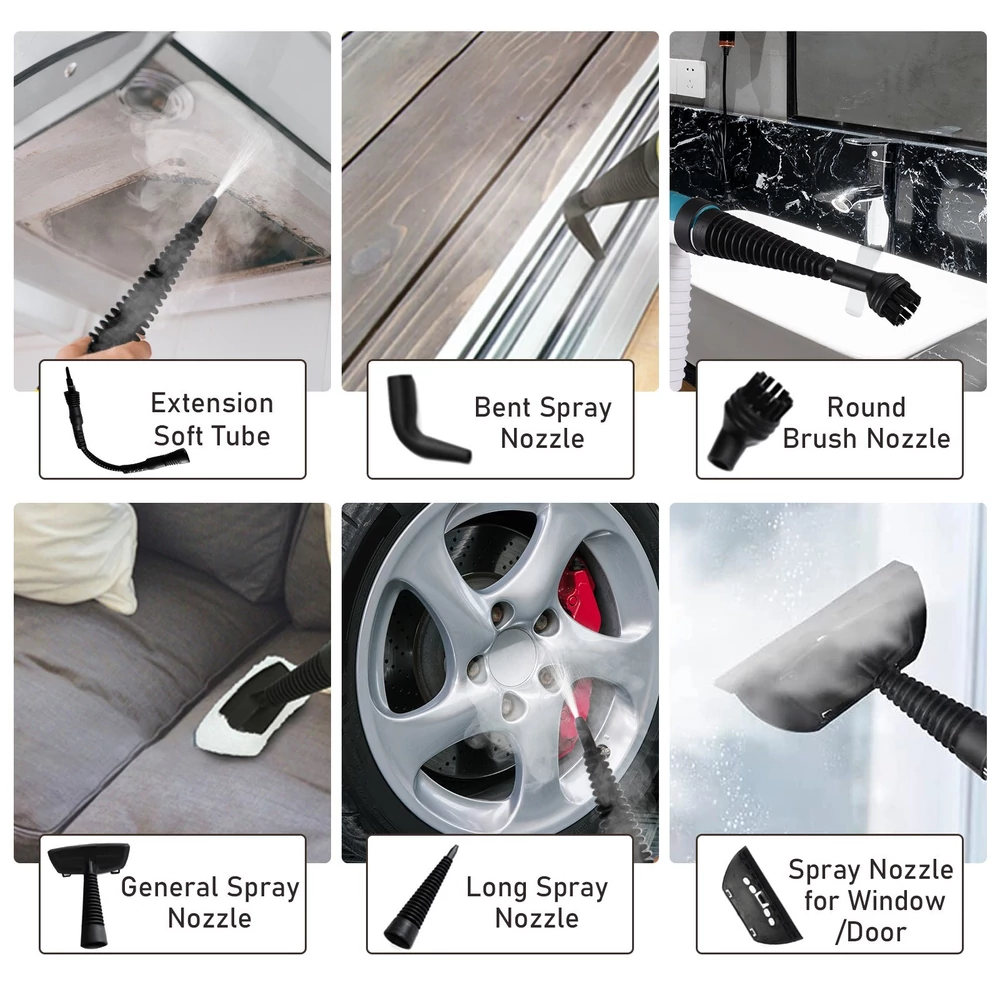 Extension Soft Tube

Bent Spray Nozzle

Round Brush Nozzle

General Spray Nozzle

Long Spray Nozzle

Spray Nozzle for Window /Door