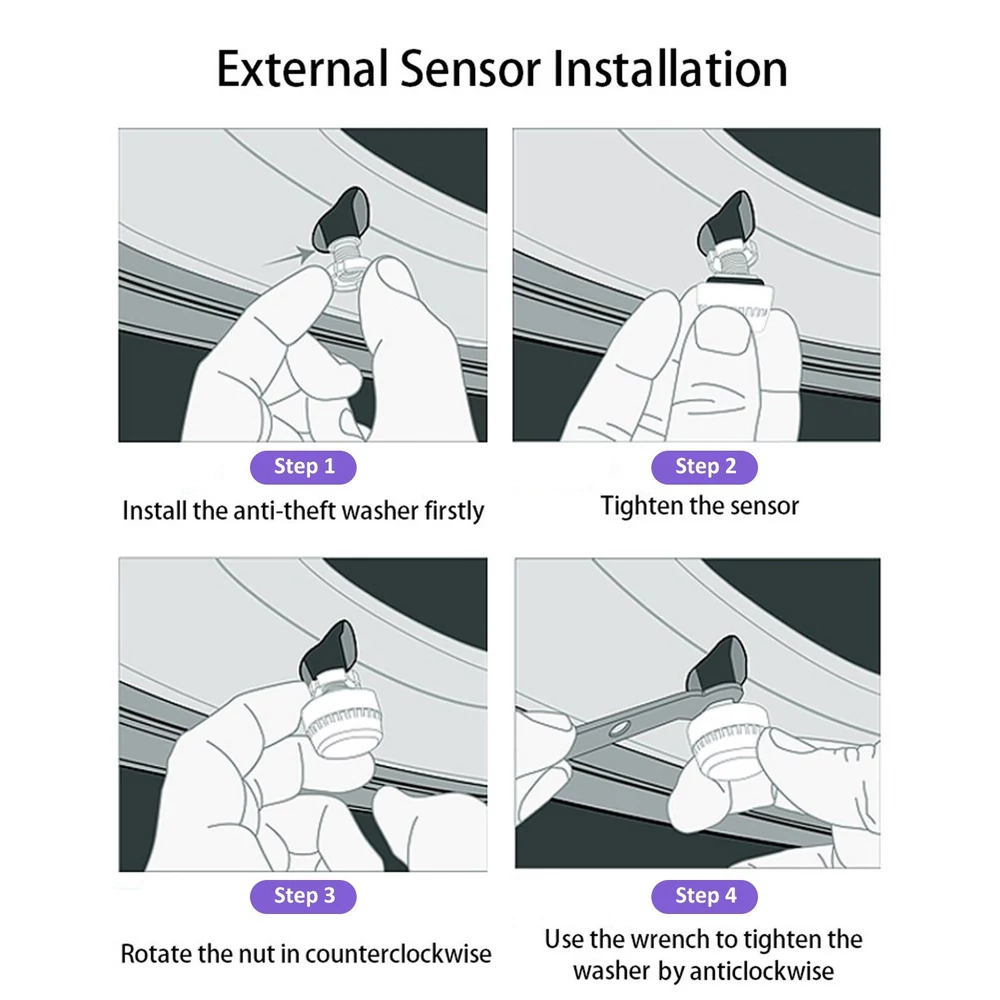 External Sensor Installation

Step 1
Install the anti-theft washer firstly

Step 2
Tighten the sensor

Step 3
Rotate the nut in counterclockwise

Step 4
Use the wrench to tighten the washer by anticlockwise