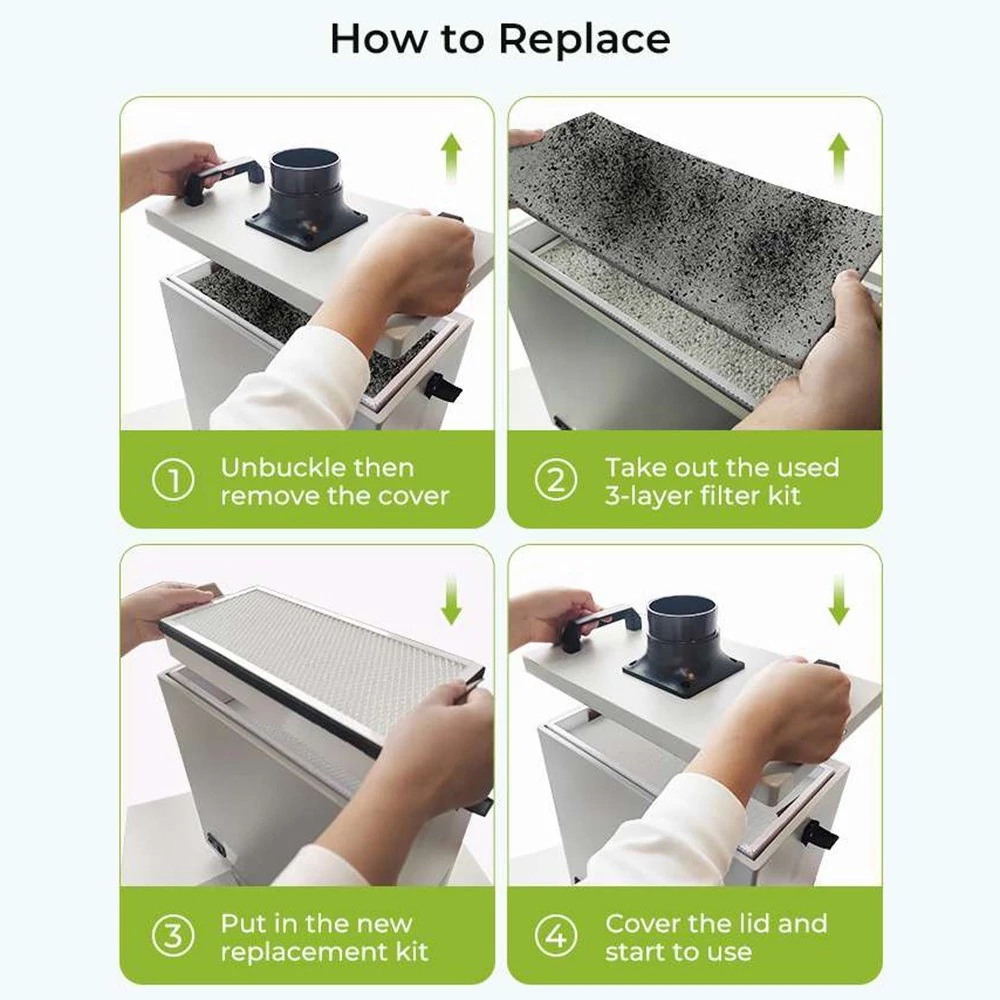 How to Replace

① Unbuckle then remove the cover

② Take out the used 3-layer filter kit

③ Put in the new replacement kit

④ Cover the lid and start to use