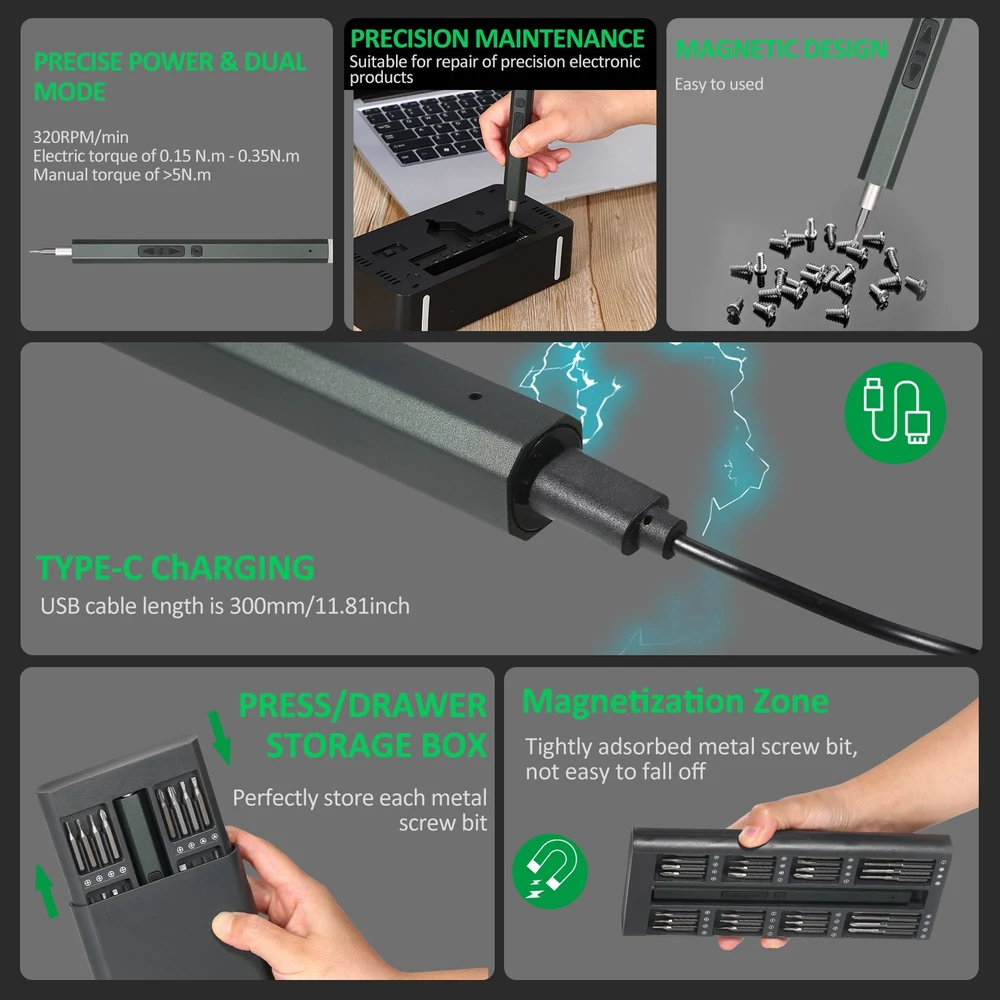 PRECISE POWER & DUAL MODE

320RPM/min
Electric torque of 0.15 N.m - 0.35N.m
Manual torque of >5N.m

PRECISION MAINTENANCE
Suitable for repair of precision electronic products

MAGNETIC DESIGN
Easy to used

TYPE-C ChARGING
USB cable length is 300mm/11.81inch

PRESS/DRAWER STORAGE BOX
Perfectly store each metal screw bit

Magnetization Zone
Tightly adsorbed metal screw bit, not easy to fall off