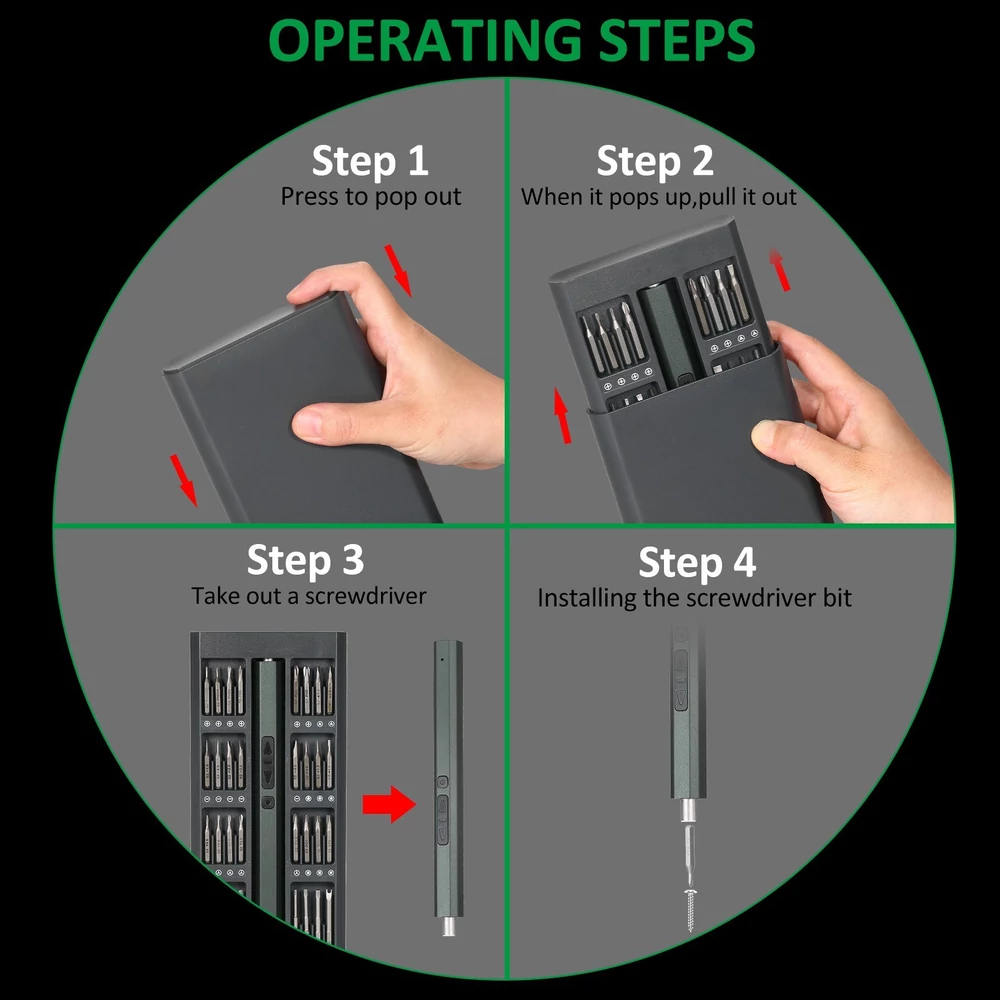 OPERATING STEPS

Step 1
Press to pop out

Step 2
When it pops up,pull it out

Step 3
Take out a screwdriver

Step 4
Installing the screwdriver bit