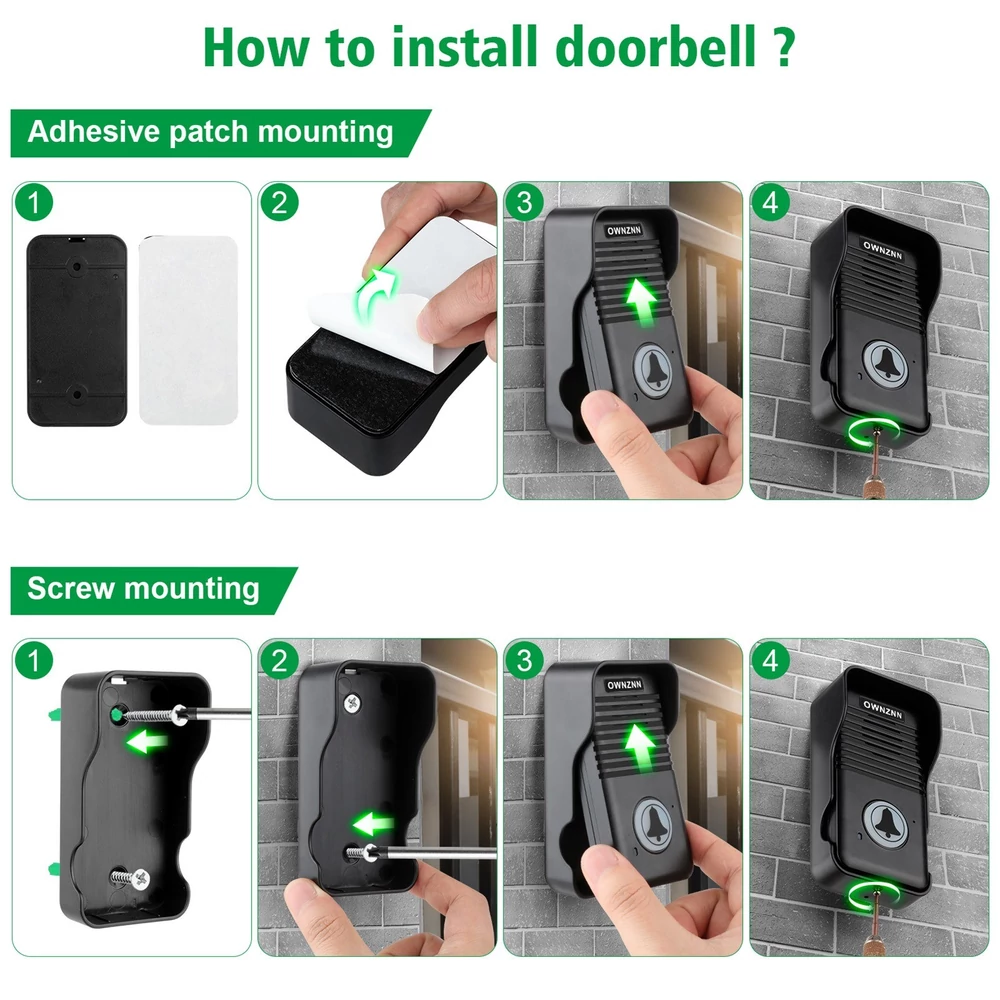 How to install doorbell ?

Adhesive patch mounting

1

2

3

OWNZNN

4

OWNZNN

Screw mounting

1

2

3

OWNZNN

4

OWNZNN