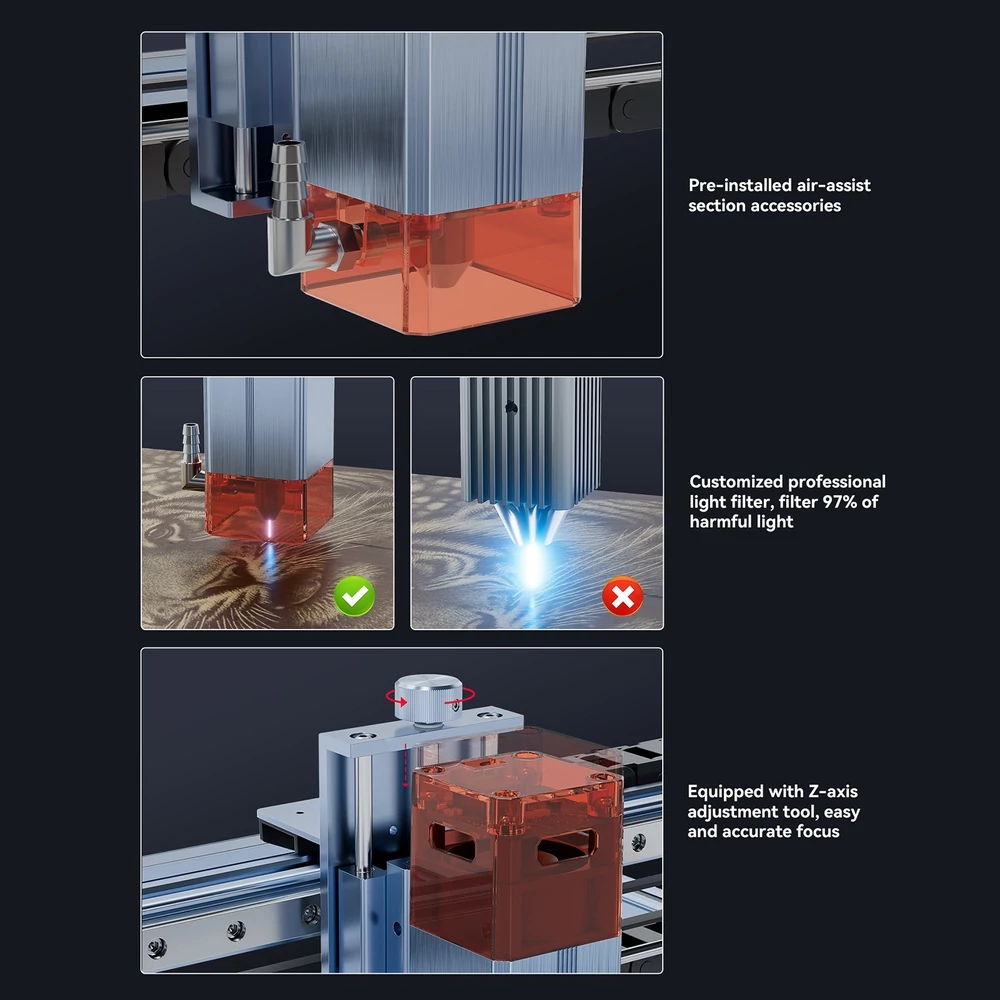 Pre-installed air-assist section accessories

Customized professional light filter, filter 97% of harmful light

Equipped with Z-axis adjustment tool, easy and accurate focus