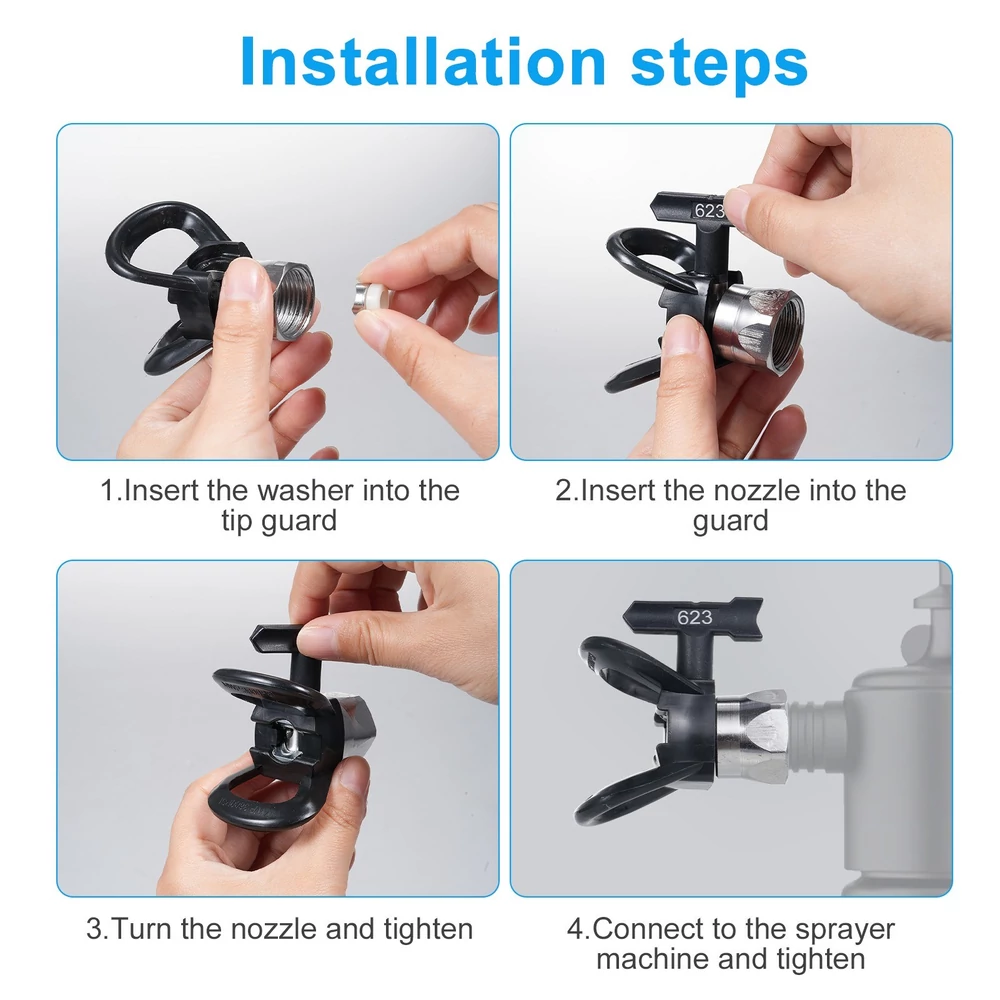 Installation steps

623

1.Insert the washer into the tip guard

2.Insert the nozzle into the guard

623

3.Turn the nozzle and tighten

4.Connect to the sprayer machine and tighten