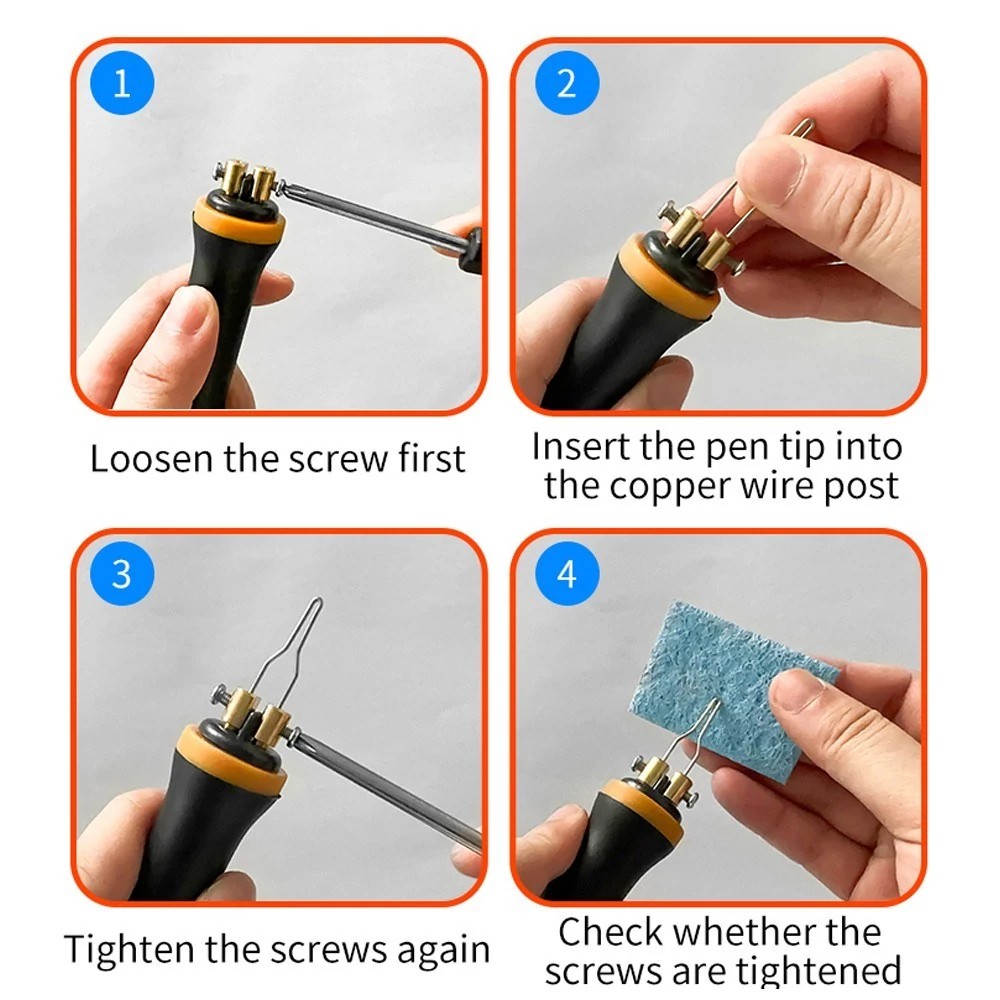 1

Loosen the screw first

2

Insert the pen tip into the copper wire post

3

Tighten the screws again

4

Check whether the screws are tightened