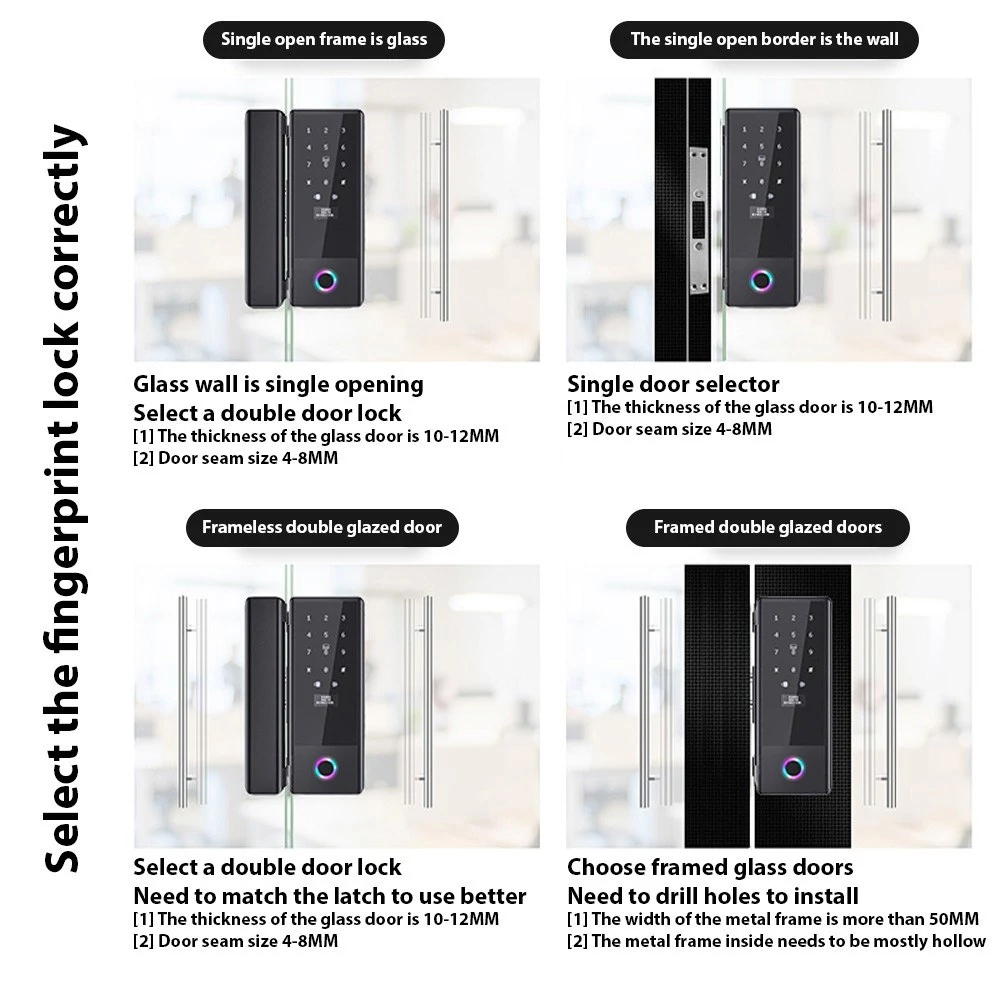 Select the fingerprint lock correctly

Single open frame is glass

Glass wall is single opening
Select a double door lock
[1] The thickness of the glass door is 10-12MM
[2] Door seam size 4-8MM

The single open border is the wall

Single door selector
[1] The thickness of the glass door is 10-12MM
[2] Door seam size 4-8MM

Frameless double glazed door

Select a double door lock
Need to match the latch to use better
[1] The thickness of the glass door is 10-12MM
[2] Door seam size 4-8MM

Framed double glazed doors

Choose framed glass doors
Need to drill holes to install
[1] The width of the metal frame is more than 50MM
[2] The metal frame inside needs to be mostly hollow