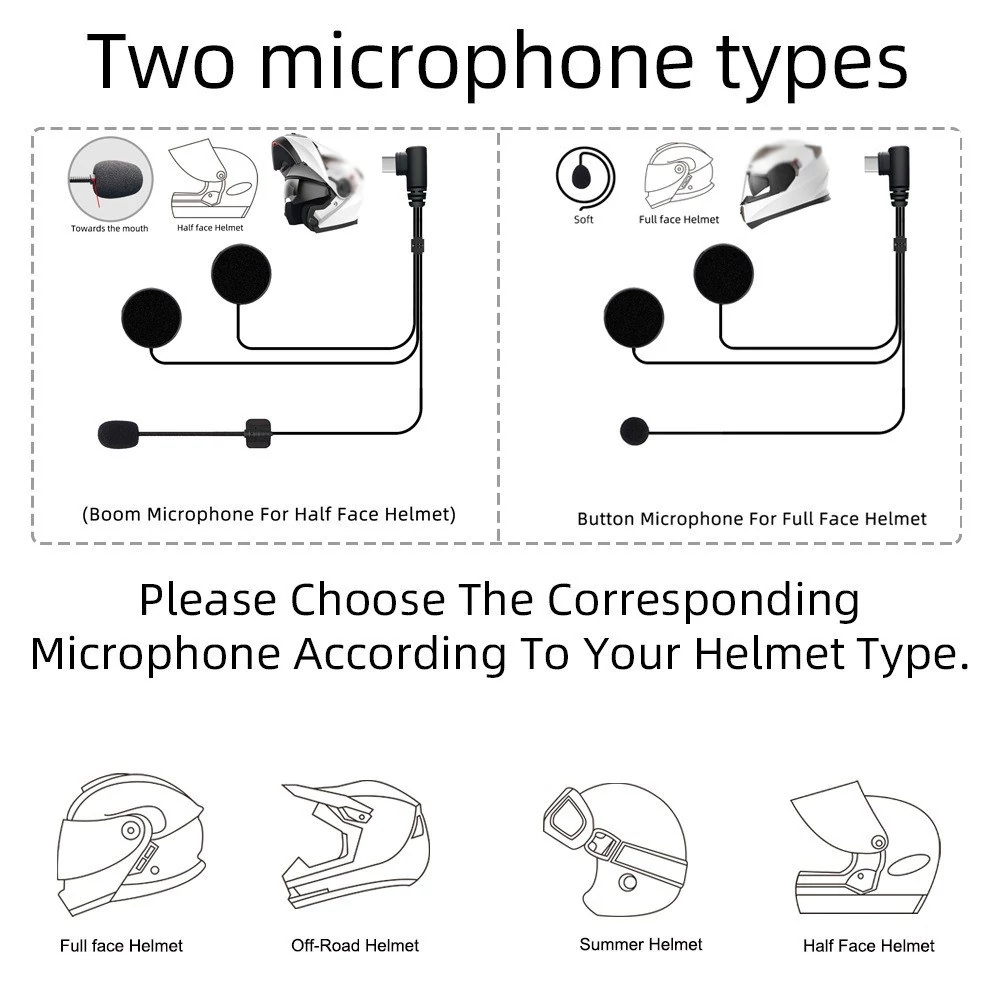 Two microphone types

Towards the mouth

Half face Helmet

(Boom Microphone For Half Face Helmet)

Soft

Full face Helmet

Button Microphone For Full Face Helmet

Please Choose The Corresponding Microphone According To Your Helmet Type.

Full face Helmet

Off-Road Helmet

Summer Helmet

Half Face Helmet