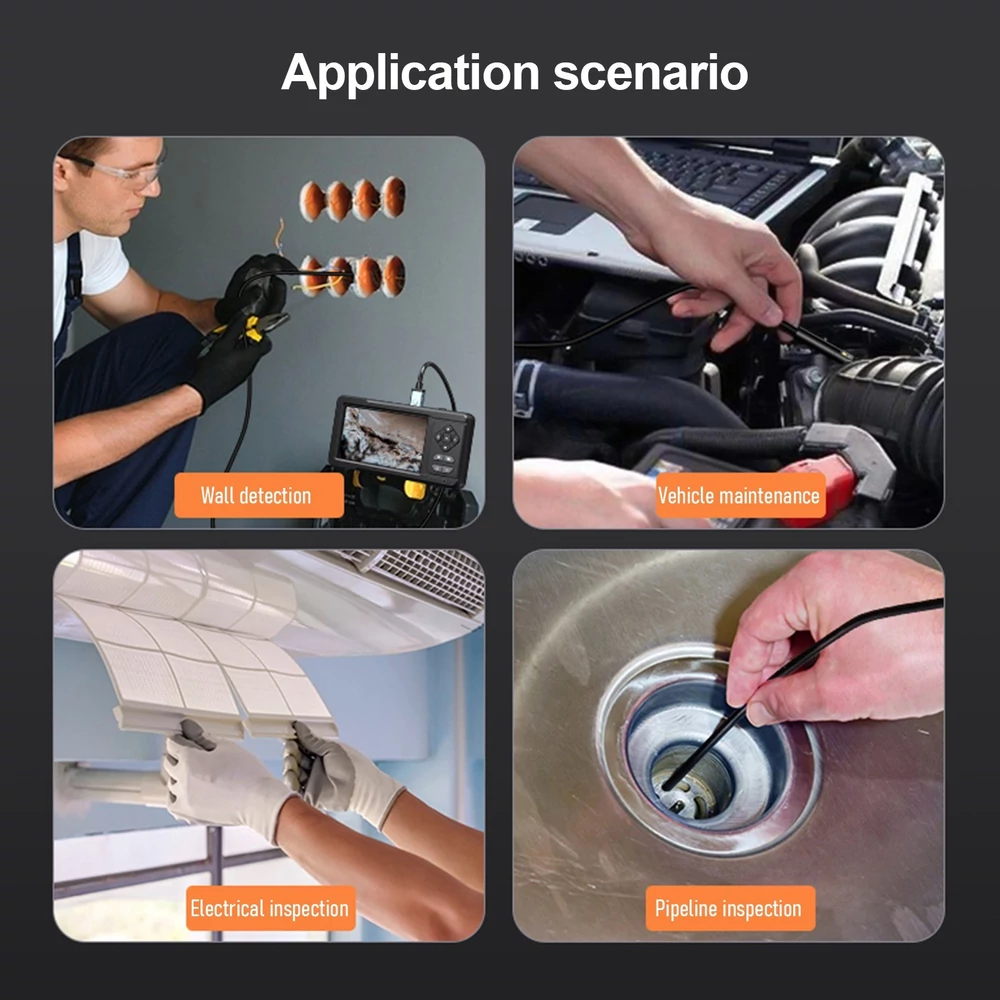 Application scenario

Wall detection

Vehicle maintenance

Electrical inspection

Pipeline inspection