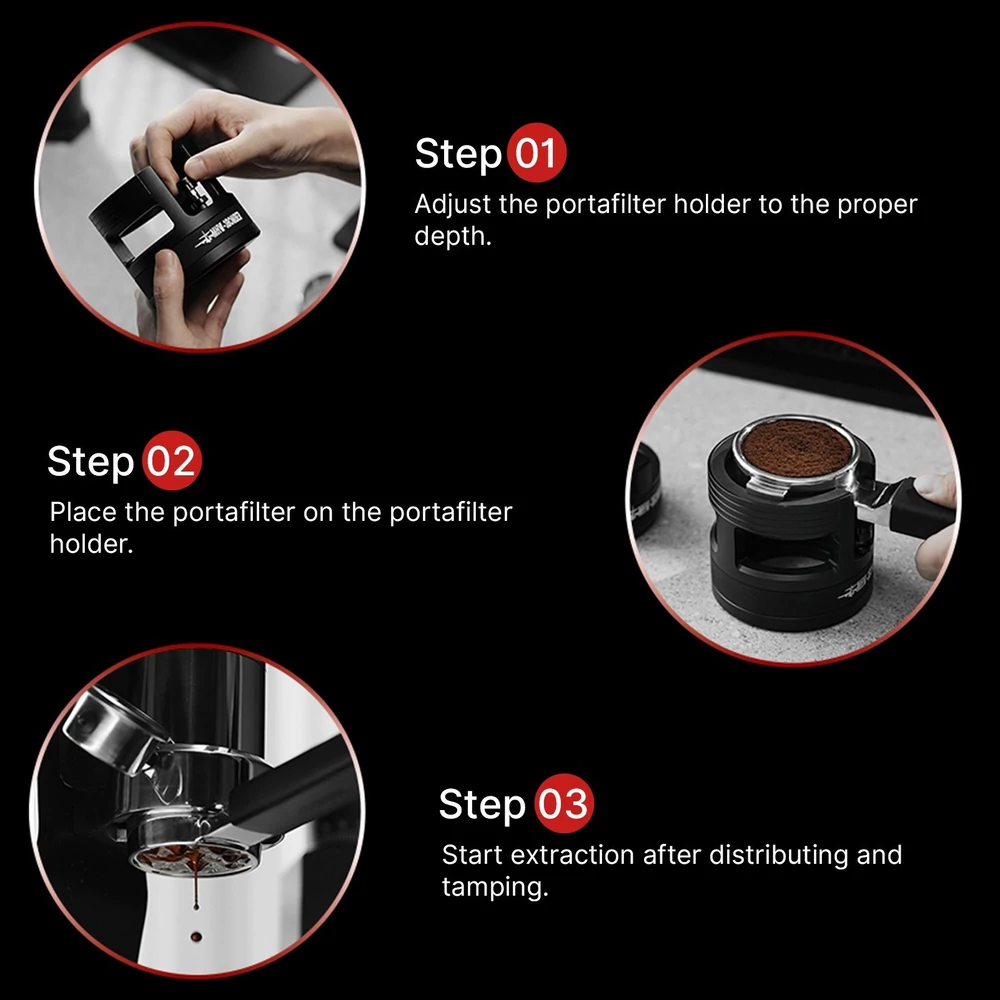 Step 01
Adjust the portafilter holder to the proper depth.

Step 02
Place the portafilter on the portafilter holder.

Step 03
Start extraction after distributing and tamping.