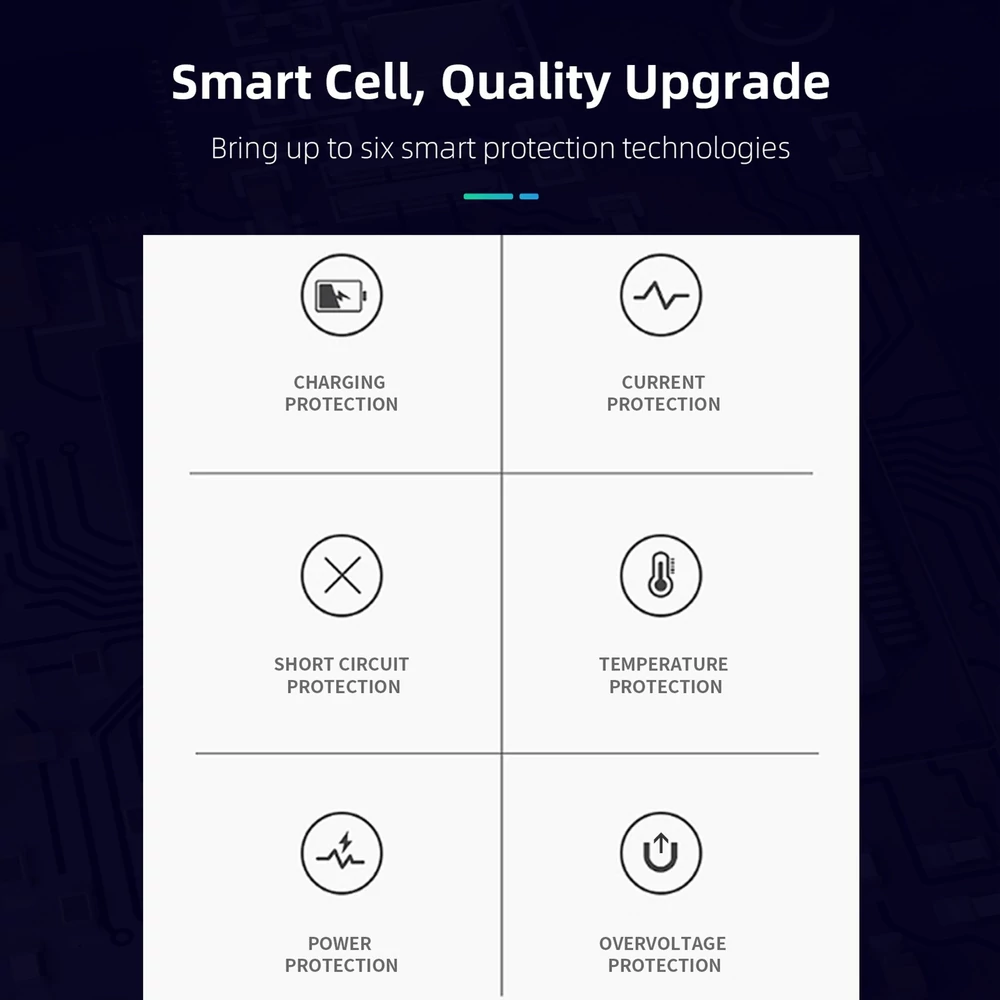 Smart Cell, Quality Upgrade

Bring up to six smart protection technologies

CHARGING PROTECTION

CURRENT PROTECTION

SHORT CIRCUIT PROTECTION

TEMPERATURE PROTECTION

POWER PROTECTION

OVERVOLTAGE PROTECTION