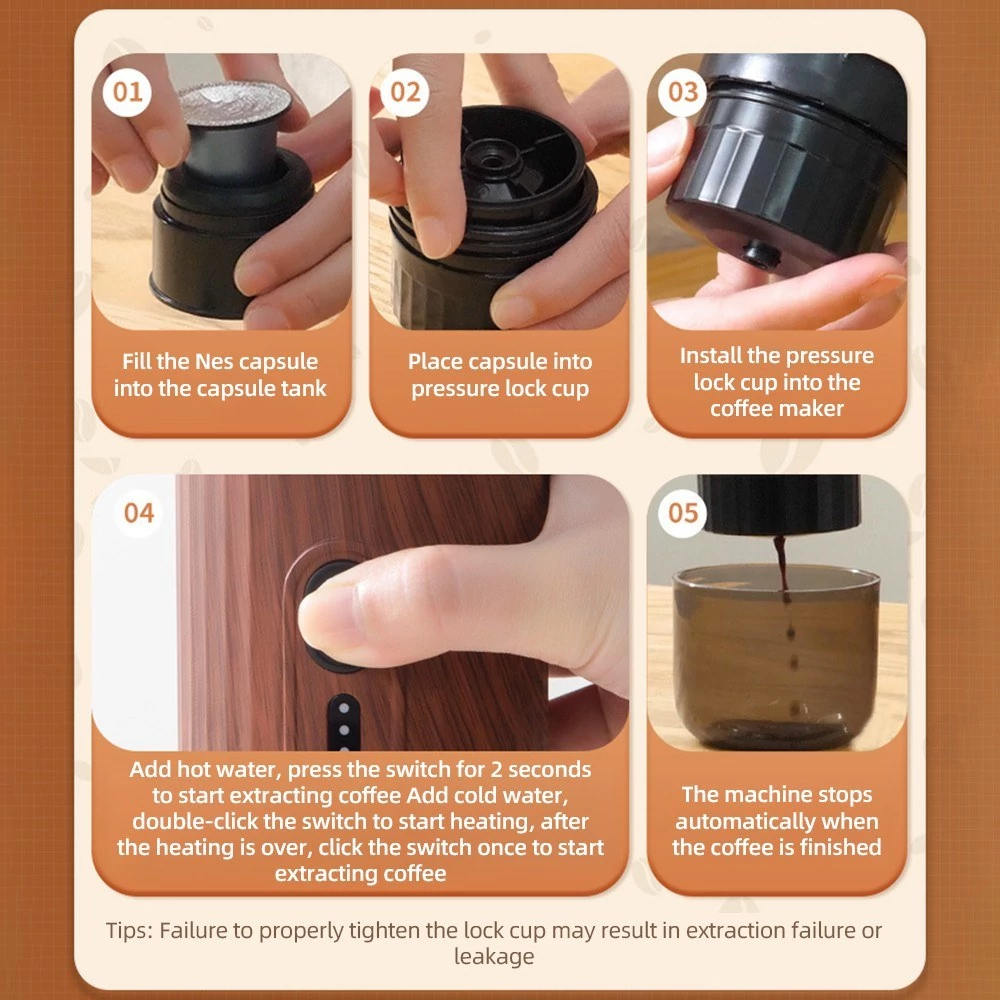 01

Fill the Nes capsule into the capsule tank

02

Place capsule into pressure lock cup

03

Install the pressure lock cup into the coffee maker

04

Add hot water, press the switch for 2 seconds to start extracting coffee Add cold water, double-click the switch to start heating, after the heating is over, click the switch once to start extracting coffee

05

The machine stops automatically when the coffee is finished

Tips: Failure to properly tighten the lock cup may result in extraction failure or leakage