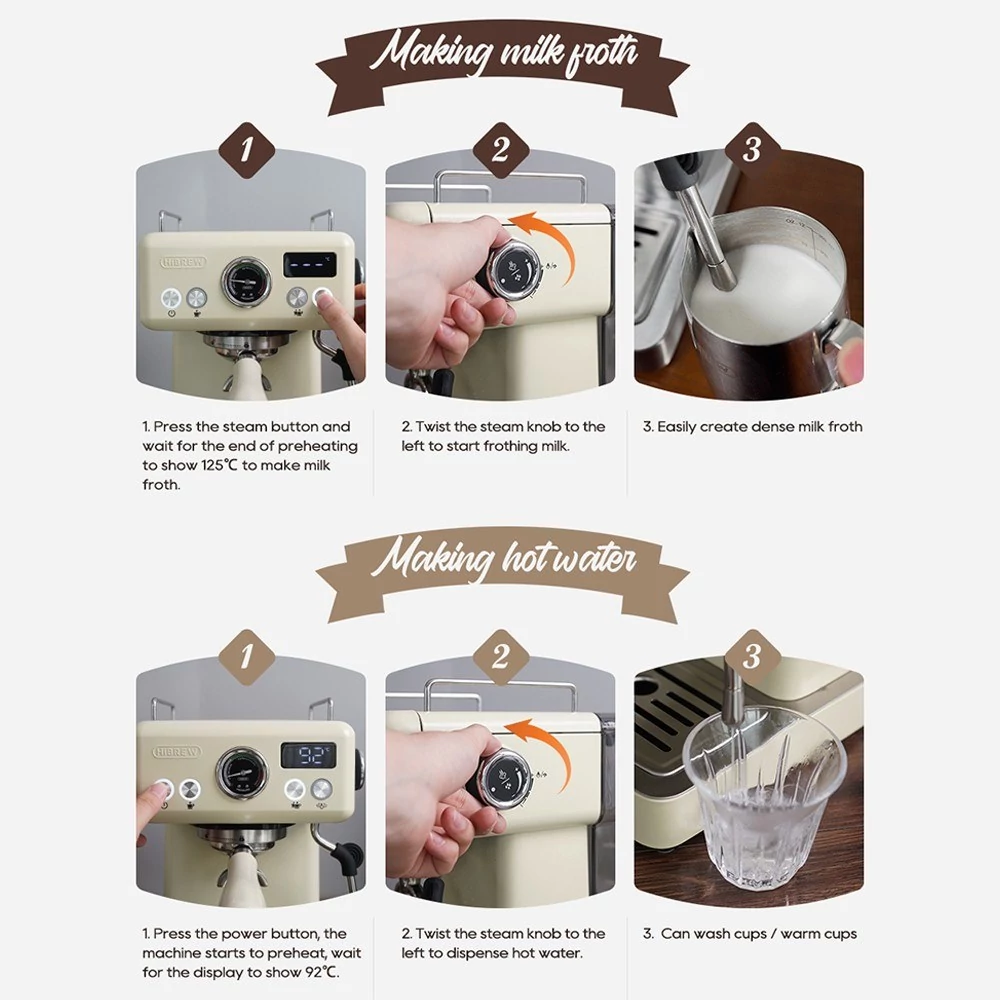 Making milk froth

1

2

3

HiBREW

1. Press the steam button and wait for the end of preheating to show 125℃ to make milk froth.

2. Twist the steam knob to the left to start frothing milk.

3. Easily create dense milk froth

Making hot water

1

2

3

HiBREW

92

1. Press the power button, the machine starts to preheat, wait for the display to show 92℃.

2. Twist the steam knob to the left to dispense hot water.

3. Can wash cups / warm cups