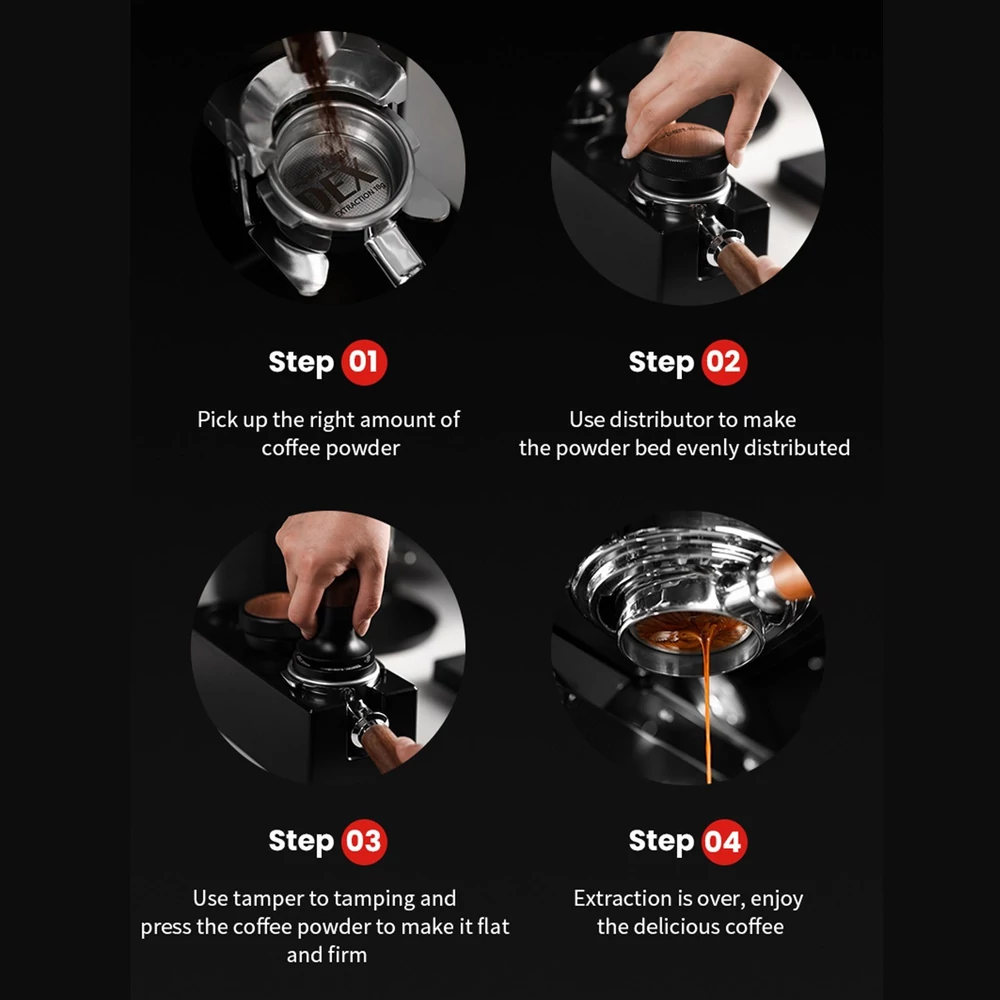 DEX
EXTRACTION 18g

Step 01

Pick up the right amount of coffee powder

Step 02

Use distributor to make the powder bed evenly distributed

Step 03

Use tamper to tamping and press the coffee powder to make it flat and firm

Step 04

Extraction is over, enjoy the delicious coffee